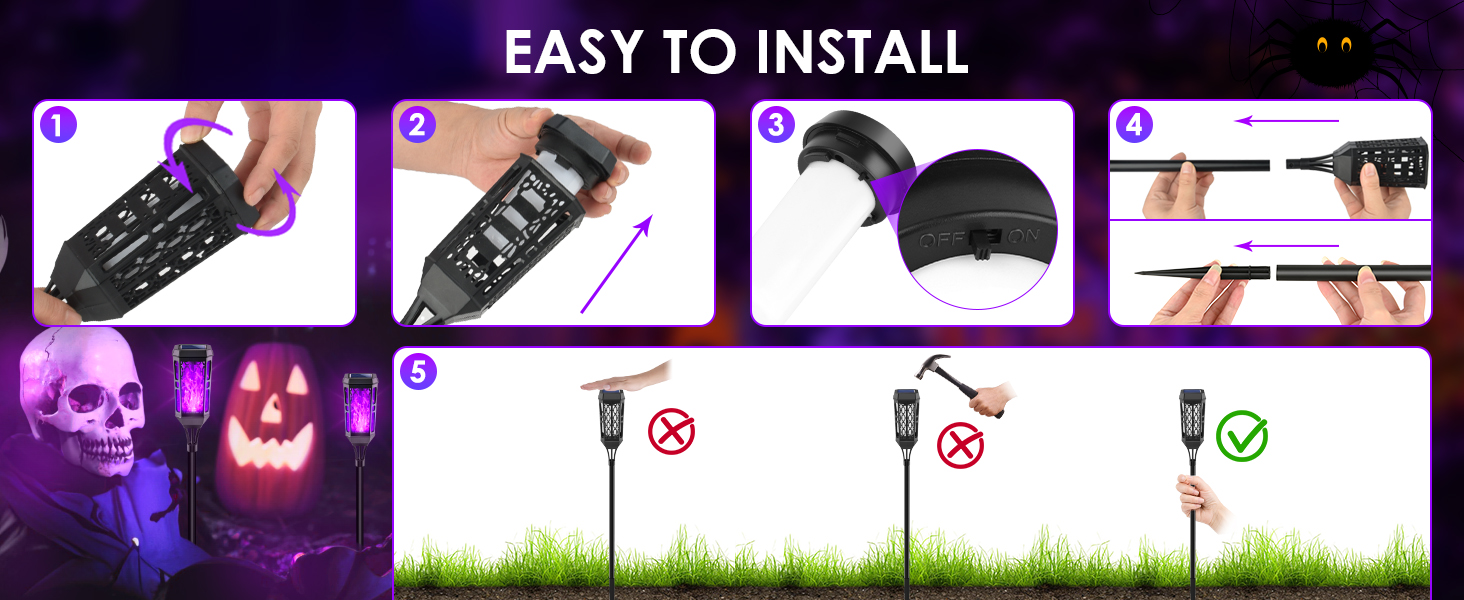 EASY TO INSTALL

1

2

3

OFF ON

4

5