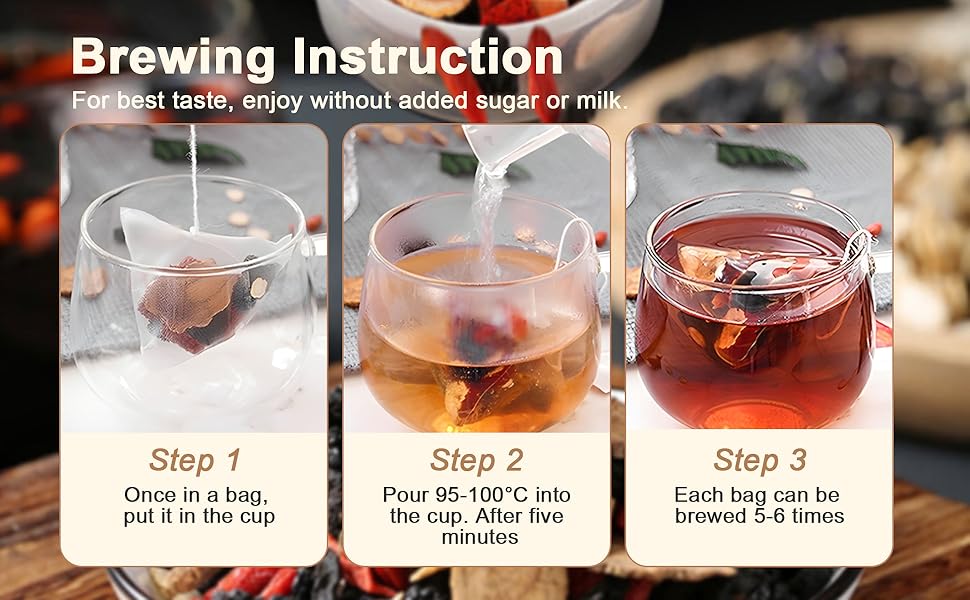 Brewing Instruction

For best taste, enjoy without added sugar or milk.

Step 1

Once in a bag, put it in the cup

Step 2

Pour 95-100°C into the cup. After five minutes

Step 3

Each bag can be brewed 5-6 times