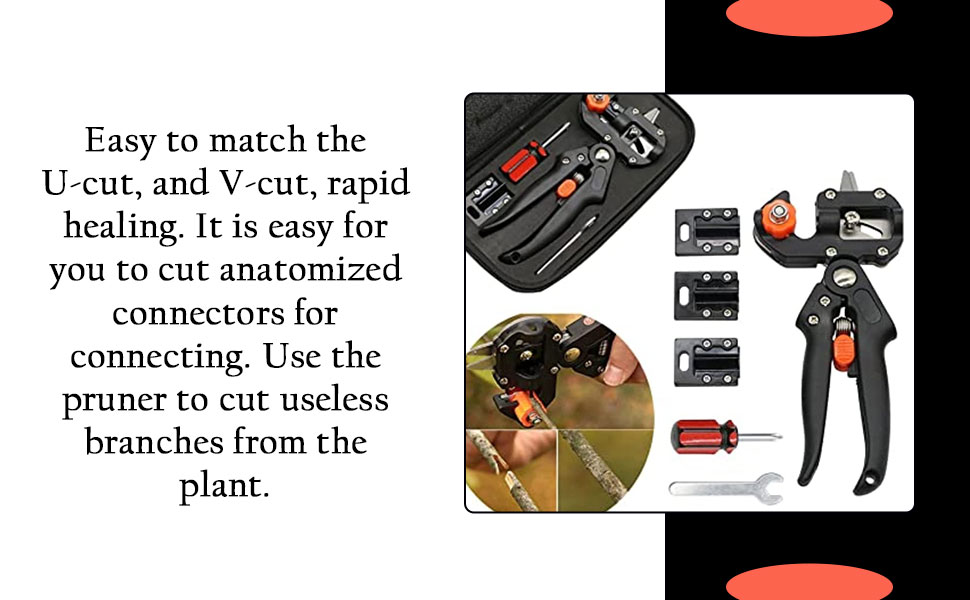 Easy to match the U-cut, and V-cut, rapid healing. It is easy for you to cut anatomized connectors for connecting. Use the pruner to cut useless branches from the plant.