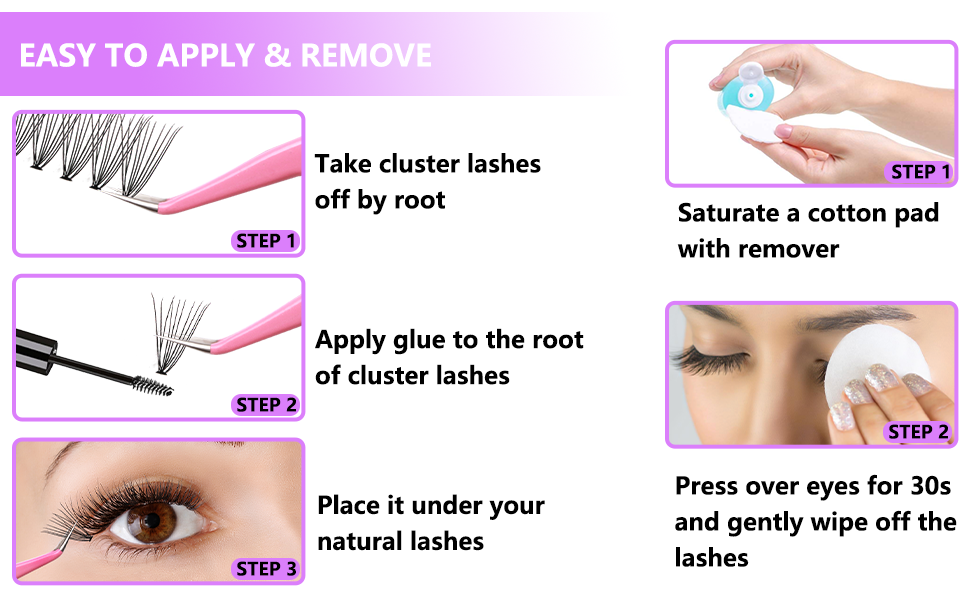 EASY TO APPLY & REMOVE

STEP 1
Take cluster lashes off by root

STEP 2
Apply glue to the root of cluster lashes

STEP 3
Place it under your natural lashes

STEP 1
Saturate a cotton pad with remover

STEP 2
Press over eyes for 30s and gently wipe off the lashes