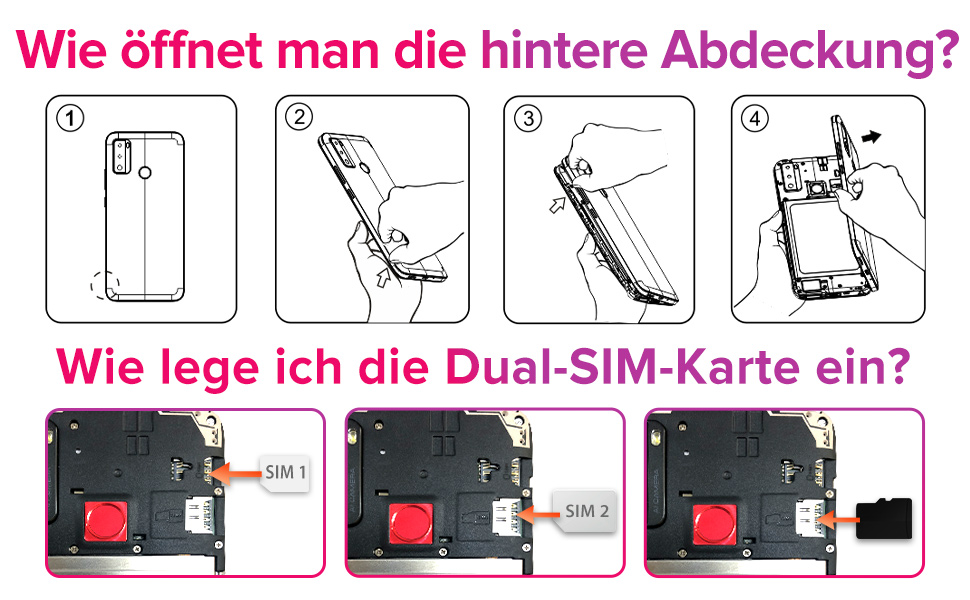 Wie öffnet man die hintere Abdeckung?

1

2

3

4

Wie lege ich die Dual-SIM-Karte ein?

SIM 1

SIM 2