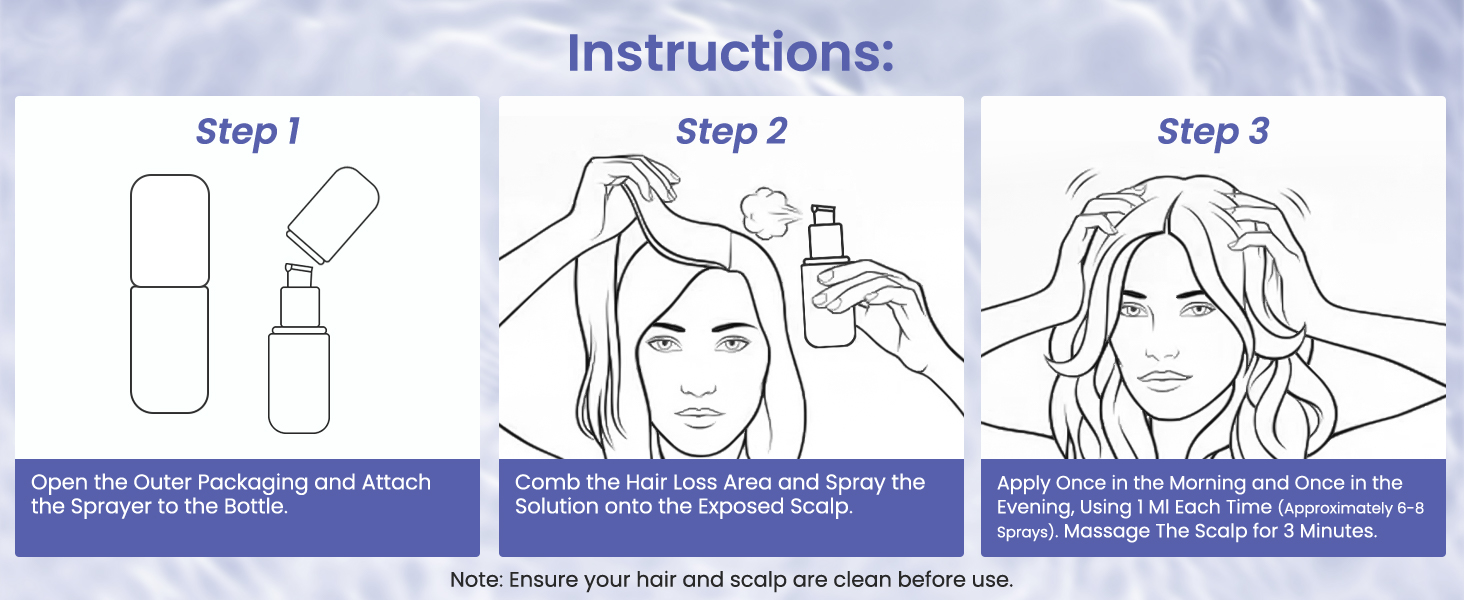 Instructions:

Step 1

Open the Outer Packaging and Attach the Sprayer to the Bottle.

Step 2

Comb the Hair Loss Area and Spray the Solution onto the Exposed Scalp.

Step 3

Apply Once in the Morning and Once in the Evening, Using 1 Ml Each Time (Approximately 6-8 Sprays). Massage The Scalp for 3 Minutes.

Note: Ensure your hair and scalp are clean before use.