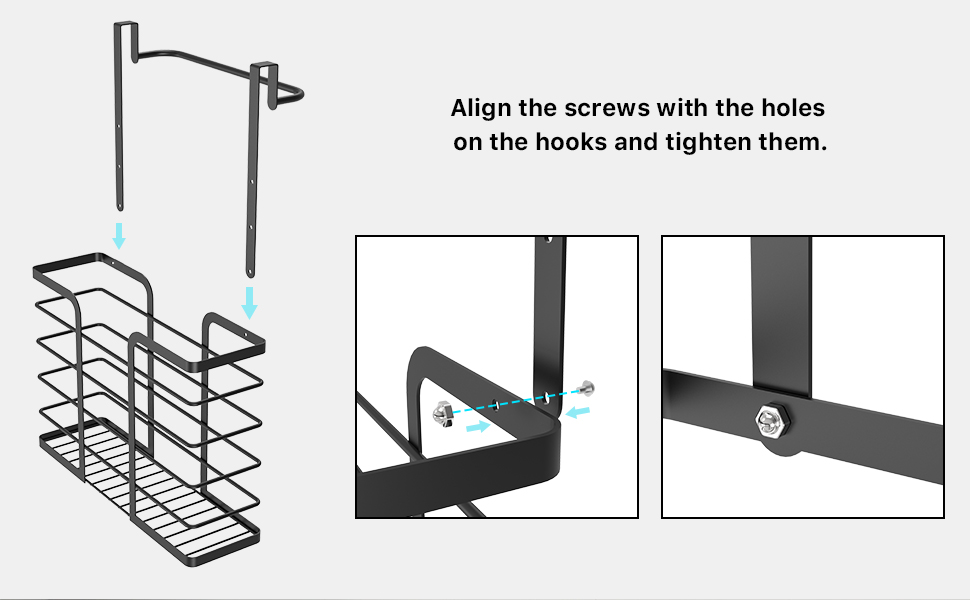 Align the screws with the holes on the hooks and tighten them.