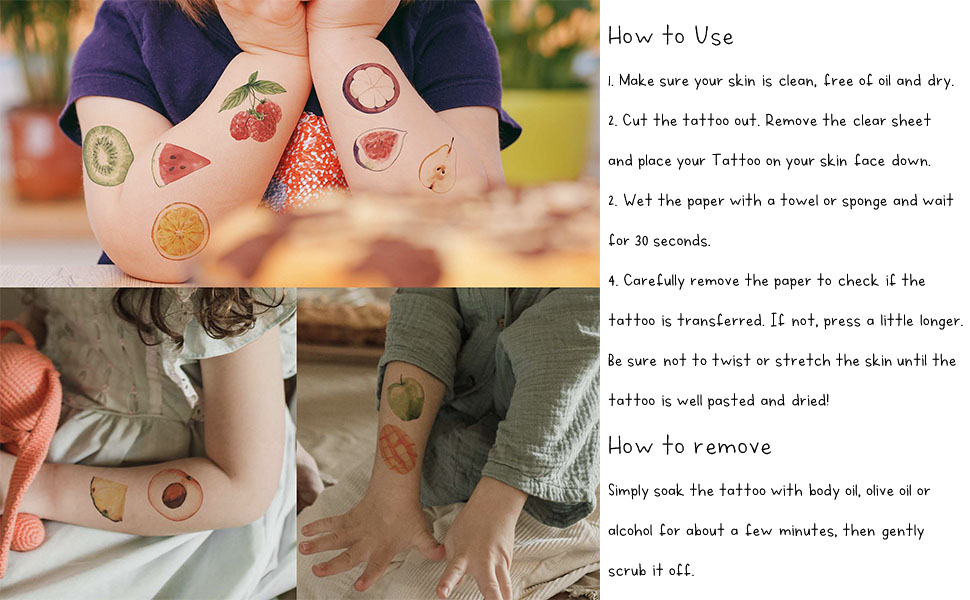 How to Use

1. Make sure your skin is clean, free of oil and dry.

2. Cut the tattoo out. Remove the clear sheet and place your Tattoo on your skin face down.

2. Wet the paper with a towel or sponge and wait for 30 seconds.

4. Carefully remove the paper to check if the tattoo is transferred. If not, press a little longer. Be sure not to twist or stretch the skin until the tattoo is well pasted and dried!

How to remove

Simply soak the tattoo with body oil, olive oil or alcohol for about a few minutes, then gently scrub it off.