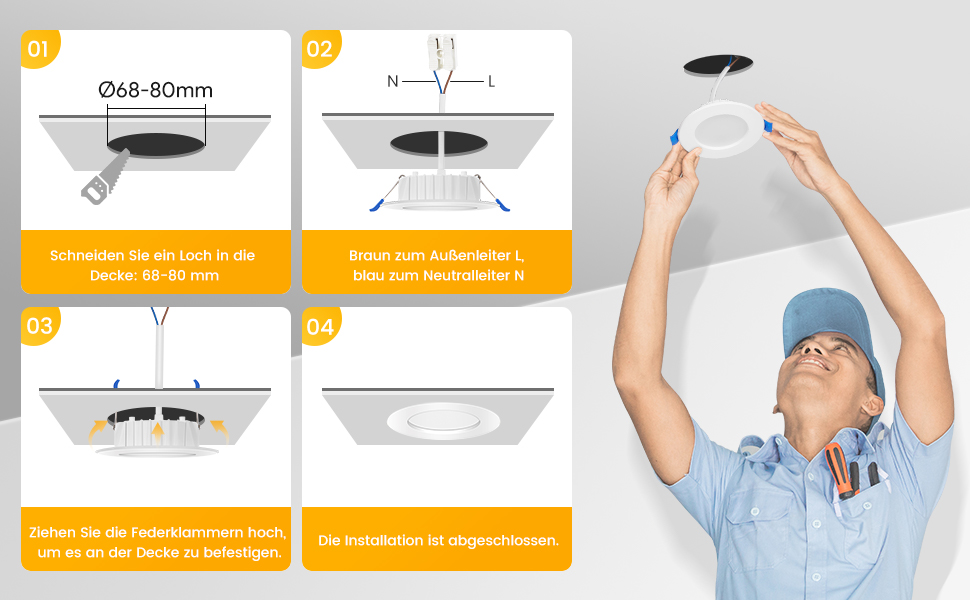 01

Ø68-80mm

Schneiden Sie ein Loch in die Decke: 68-80 mm

02

N L

Braun zum Außenleiter L, blau zum Neutralleiter N

03

Ziehen Sie die Federklammern hoch, um es an der Decke zu befestigen.

04

Die Installation ist abgeschlossen.