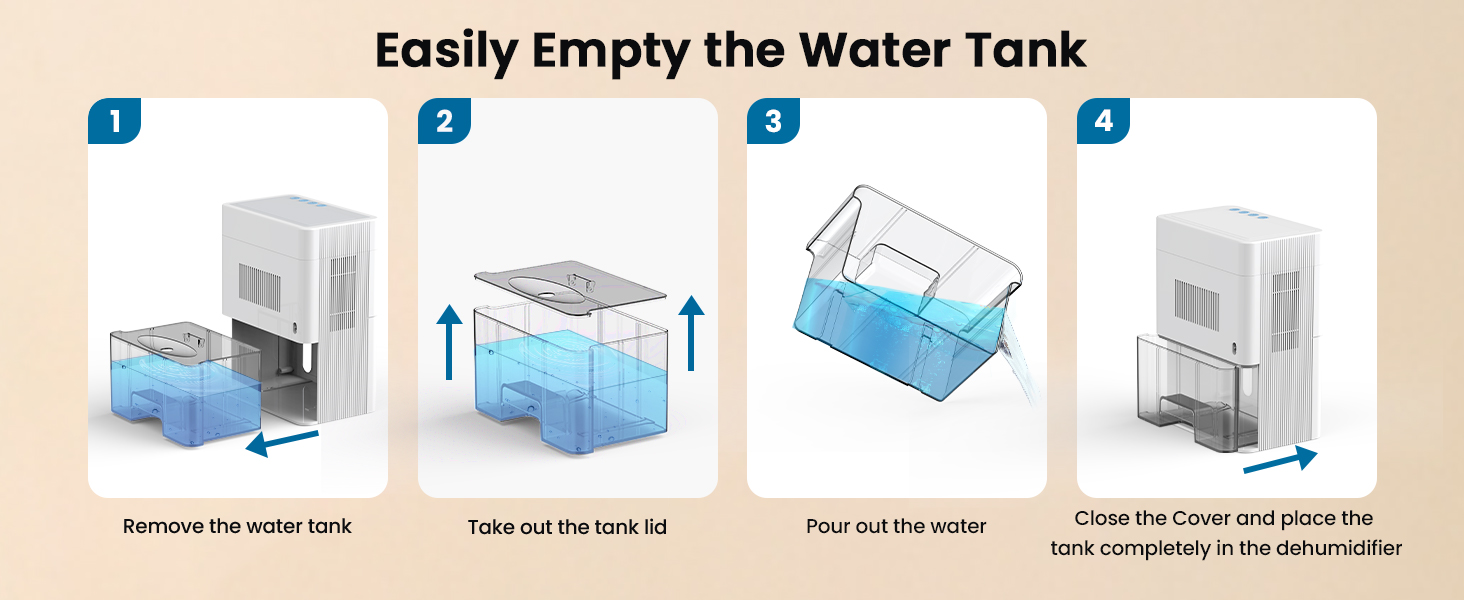 Easily Empty the Water Tank

1

Remove the water tank

2

Take out the tank lid

3

Pour out the water

4

Close the Cover and place the tank completely in the dehumidifier