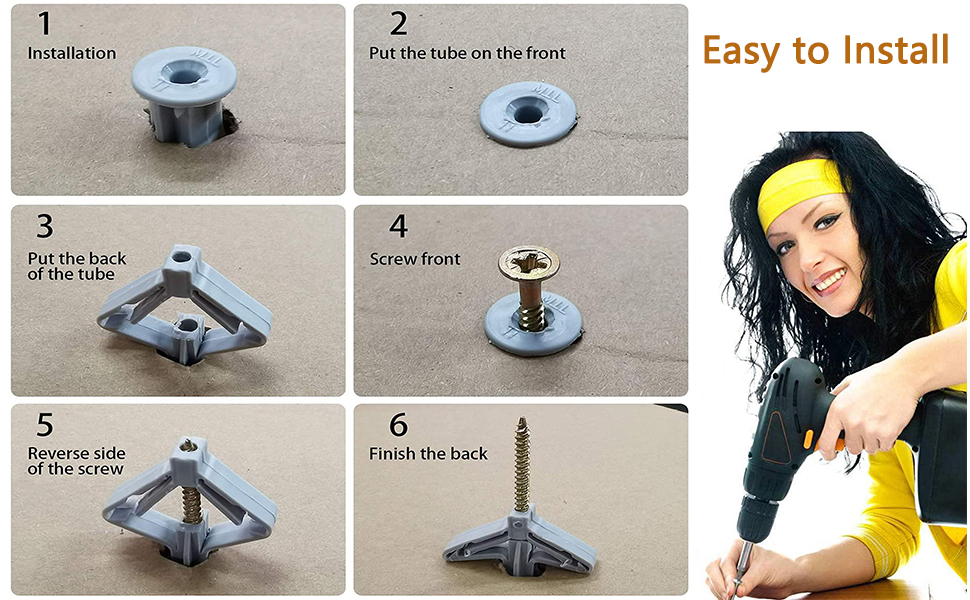 1
Installation

2
Put the tube on the front

Easy to Install

3
Put the back of the tube

4
Screw front

5
Reverse side of the screw

6
Finish the back