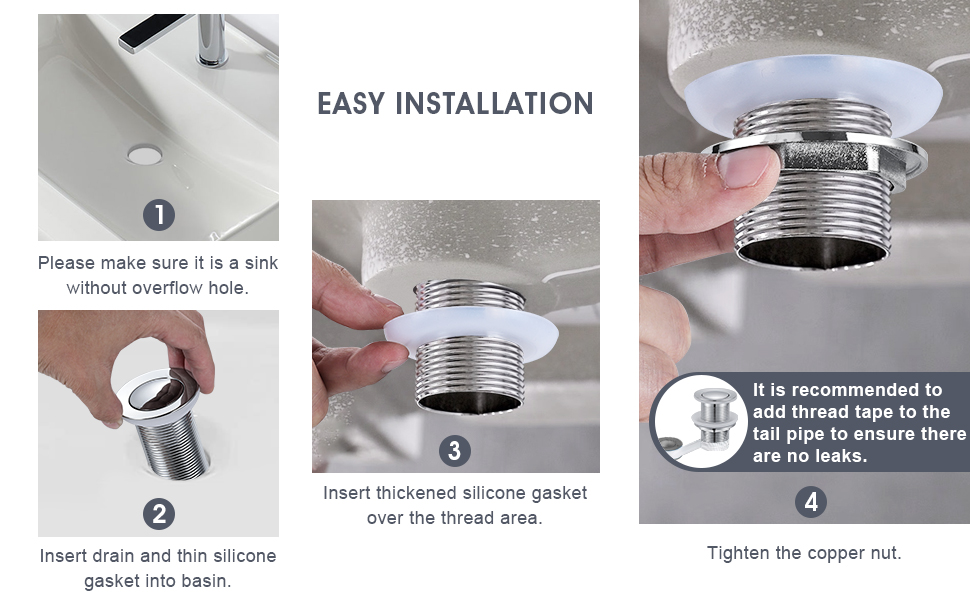 EASY INSTALLATION

1

Please make sure it is a sink without overflow hole.

2

Insert drain and thin silicone gasket into basin.

3

Insert thickened silicone gasket over the thread area.

It is recommended to add thread tape to the tail pipe to ensure there are no leaks.

4

Tighten the copper nut.