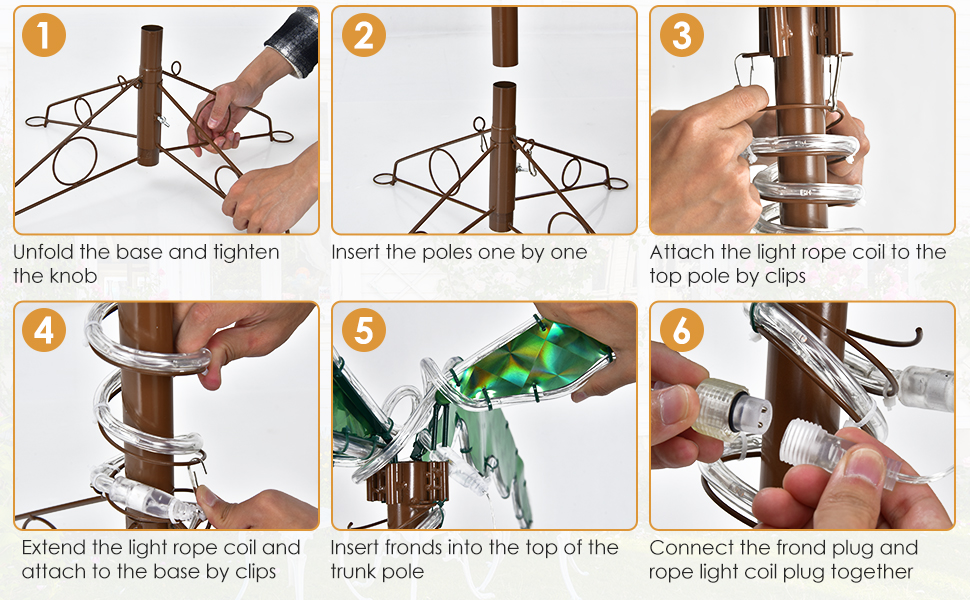 1

Unfold the base and tighten the knob

2

Insert the poles one by one

3

Attach the light rope coil to the top pole by clips

4

Extend the light rope coil and attach to the base by clips

5

Insert fronds into the top of the trunk pole

6

Connect the frond plug and rope light coil plug together