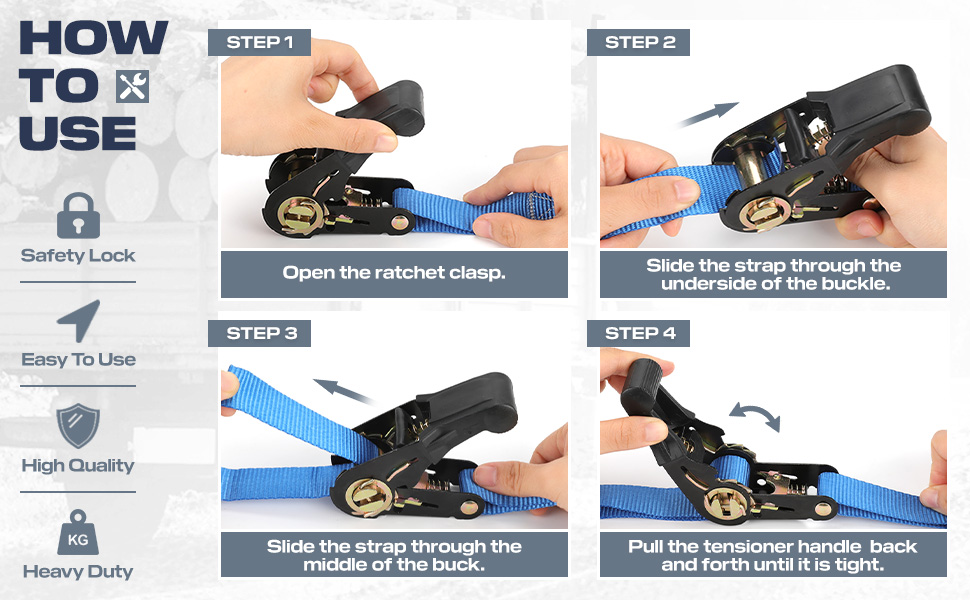 HOW TO USE

Safety Lock

Easy To Use

High Quality

KG

Heavy Duty

STEP 1

Open the ratchet clasp.

STEP 2

Slide the strap through the underside of the buckle.

STEP 3

Slide the strap through the middle of the buck.

STEP 4

Pull the tensioner handle back and forth until it is tight.