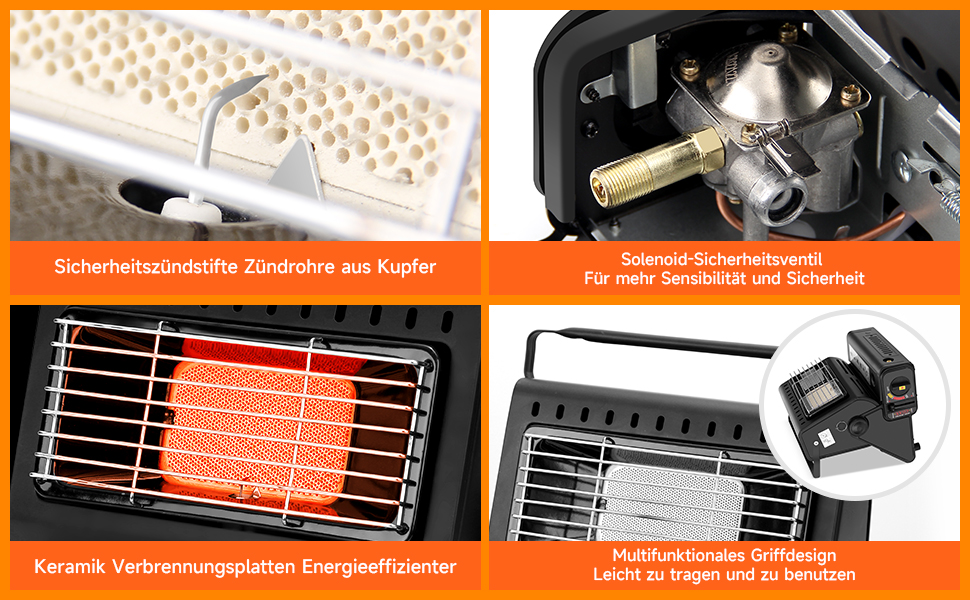 Sicherheitszündstifte Zündrohre aus Kupfer

Solenoid-Sicherheitsventil
Für mehr Sensibilität und Sicherheit

Keramik Verbrennungsplatten Energieeffizienter

Multifunktionales Griffdesign
Leicht zu tragen und zu benutzen