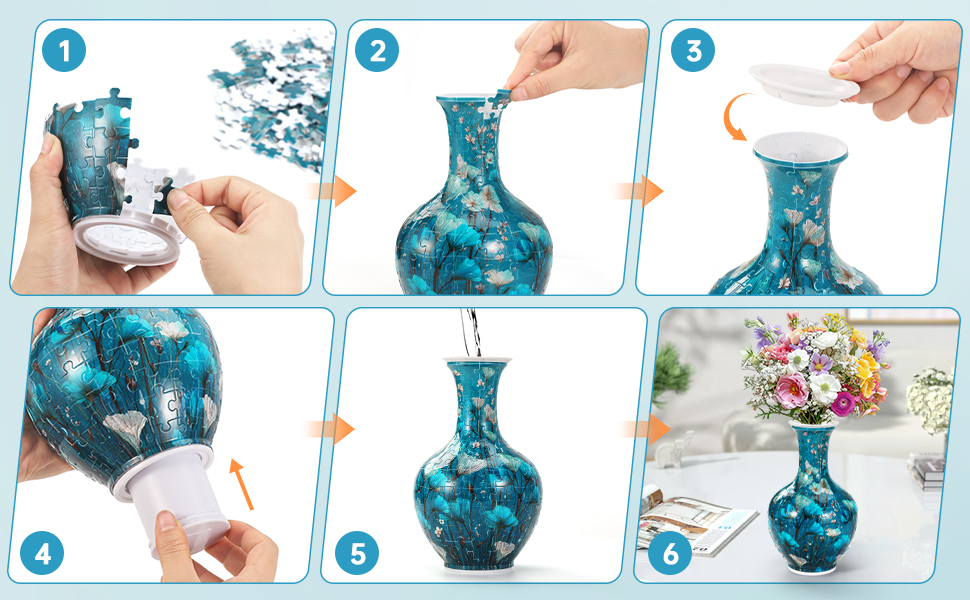 1
2
3
4
5
6