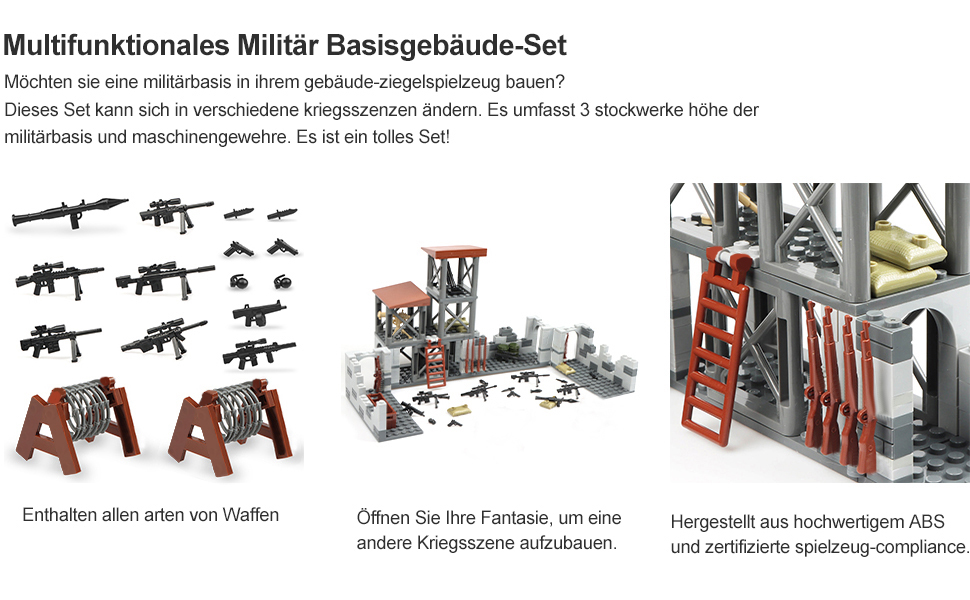 Multifunktionales Militär Basisgebäude-Set

Möchten sie eine militärbasis in ihrem gebäude-ziegelspielzeug bauen?
Dieses Set kann sich in verschiedene kriegsszenzen ändern. Es umfasst 3 stockwerke höhe der militärbasis und maschinengewehre. Es ist ein tolles Set!

Enthalten allen arten von Waffen

Öffnen Sie Ihre Fantasie, um eine andere Kriegsszene aufzubauen.

Hergestellt aus hochwertigem ABS und zertifizierte spielzeug-compliance.