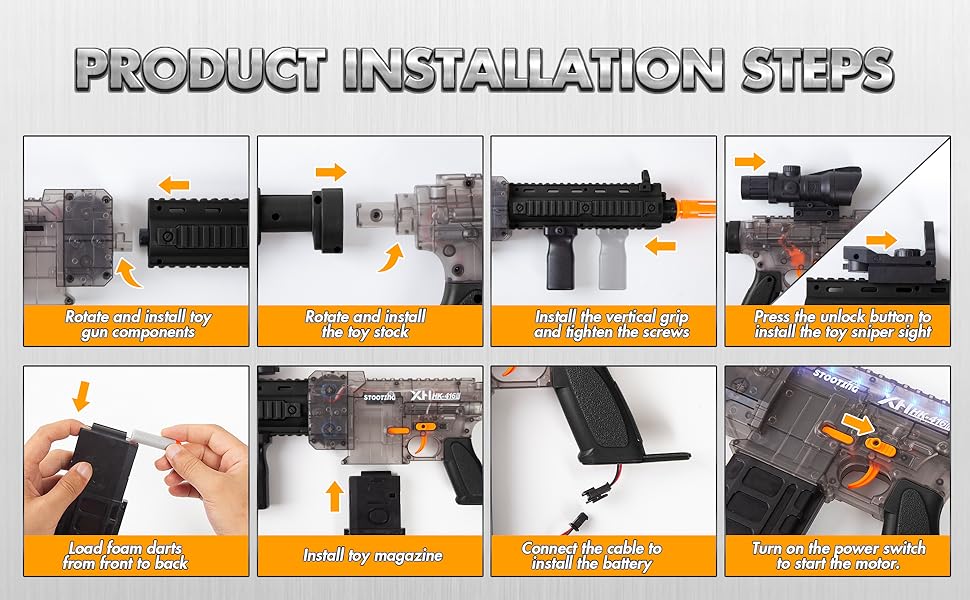 PRODUCT INSTALLATION STEPS

Rotate and install toy gun components

Rotate and install the toy stock

Install the vertical grip and tighten the screws

Press the unlock button to install the toy sniper sight

Load foam darts from front to back

STOOTZING XH HK-416

Install toy magazine

Connect the cable to install the battery

STOOTZING XH HK-416

Turn on the power switch to start the motor.