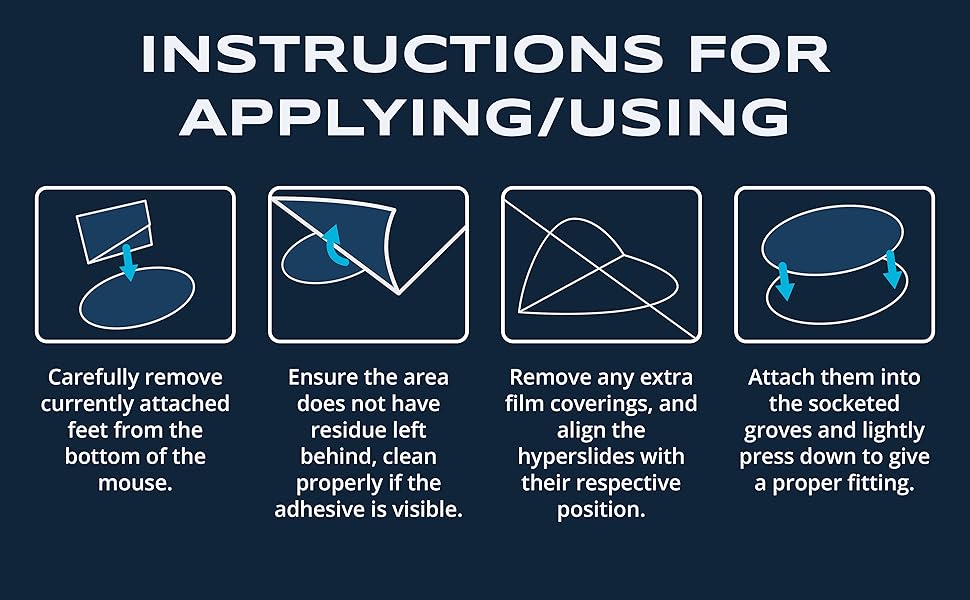 INSTRUCTIONS FOR APPLYING/USING

Carefully remove currently attached feet from the bottom of the mouse.

Ensure the area does not have residue left behind, clean properly if the adhesive is visible.

Remove any extra film coverings, and align the hyperslides with their respective position.

Attach them into the socketed groves and lightly press down to give a proper fitting.