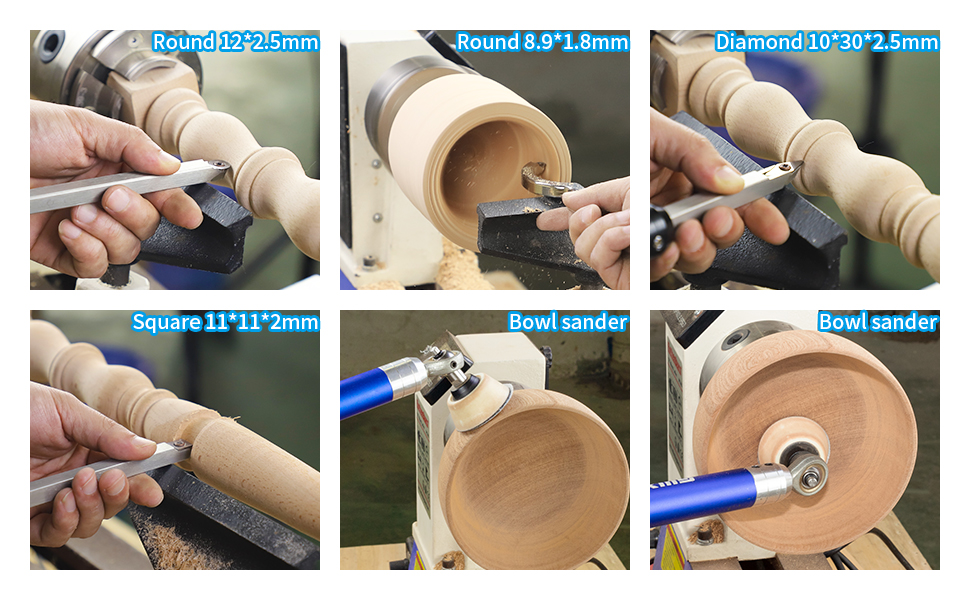 Round 12*2.5mm

Round 8.9*1.8mm

Diamond 10*30*2.5mm

Square 11*11*2mm

Bowl sander

Bowl sander