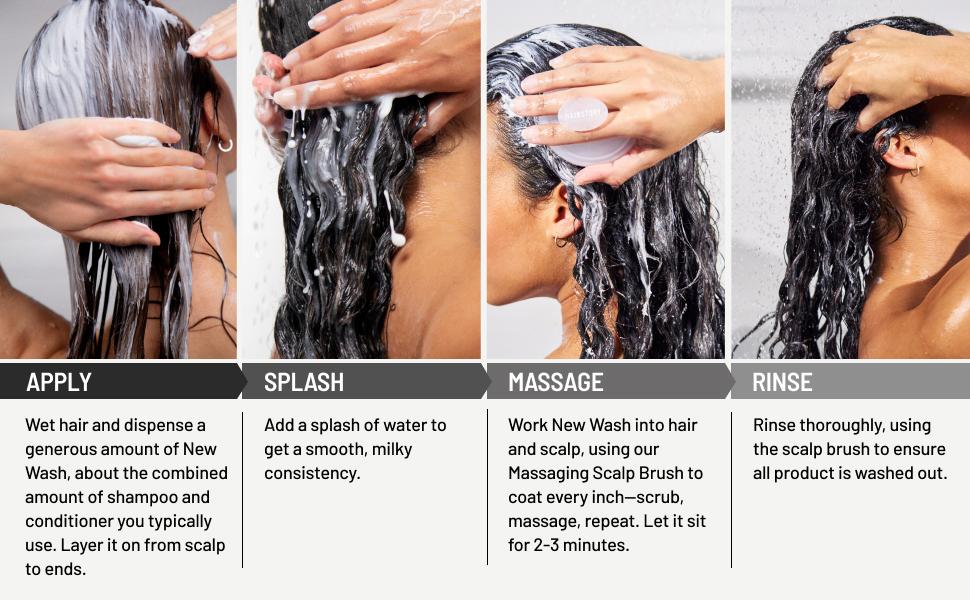 APPLY

Wet hair and dispense a generous amount of New Wash, about the combined amount of shampoo and conditioner you typically use. Layer it on from scalp to ends.

SPLASH

Add a splash of water to get a smooth, milky consistency.

MASSAGE

Work New Wash into hair and scalp, using our Massaging Scalp Brush to coat every inch—scrub, massage, repeat. Let it sit for 2-3 minutes.

RINSE

Rinse thoroughly, using the scalp brush to ensure all product is washed out.