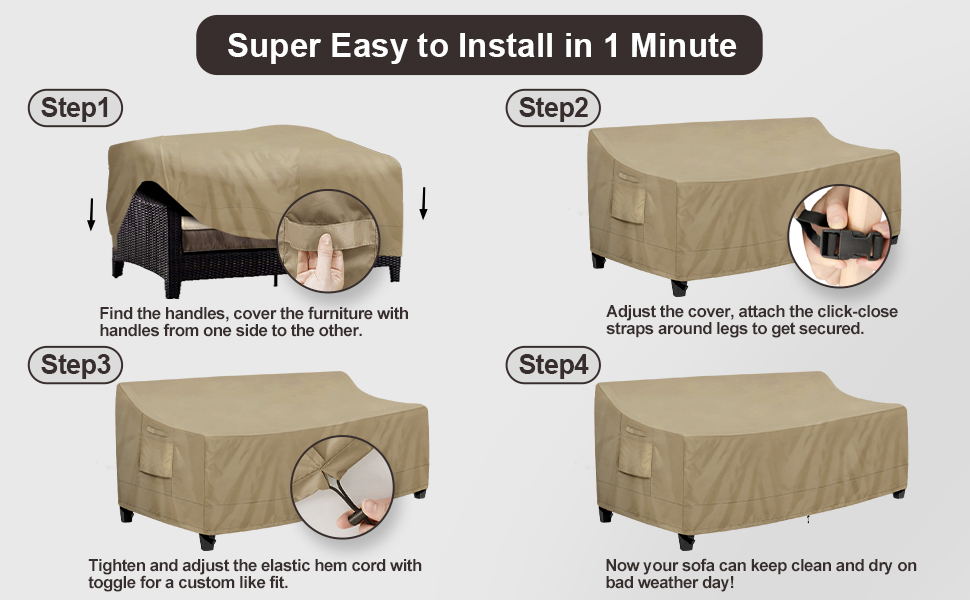 Super Easy to Install in 1 Minute

Step1

Find the handles, cover the furniture with handles from one side to the other.

Step2

Adjust the cover, attach the click-close straps around legs to get secured.

Step3

Tighten and adjust the elastic hem cord with toggle for a custom like fit.

Step4

Now your sofa can keep clean and dry on bad weather day!