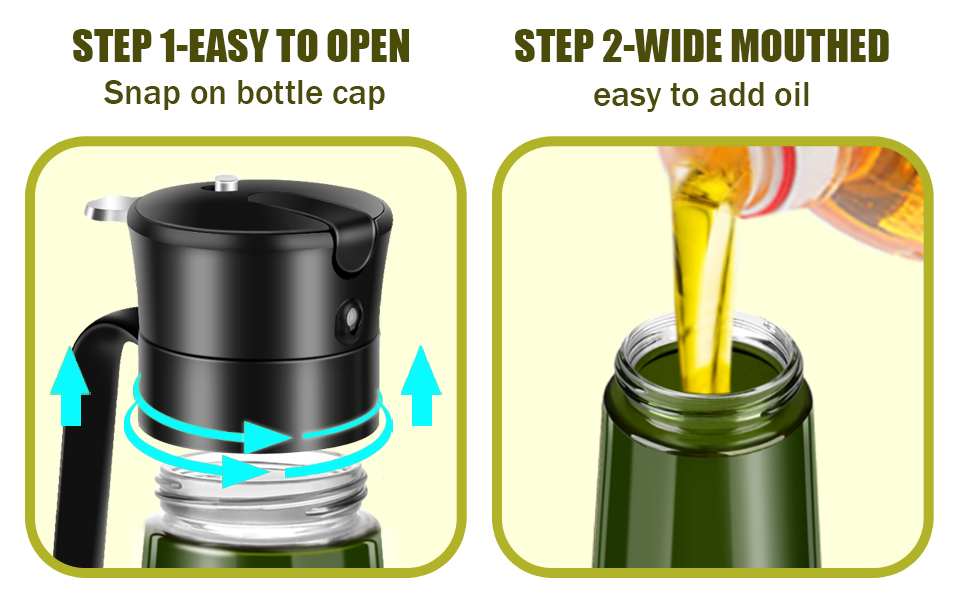 STEP 1-EASY TO OPEN
Snap on bottle cap

STEP 2-WIDE MOUTHED
easy to add oil