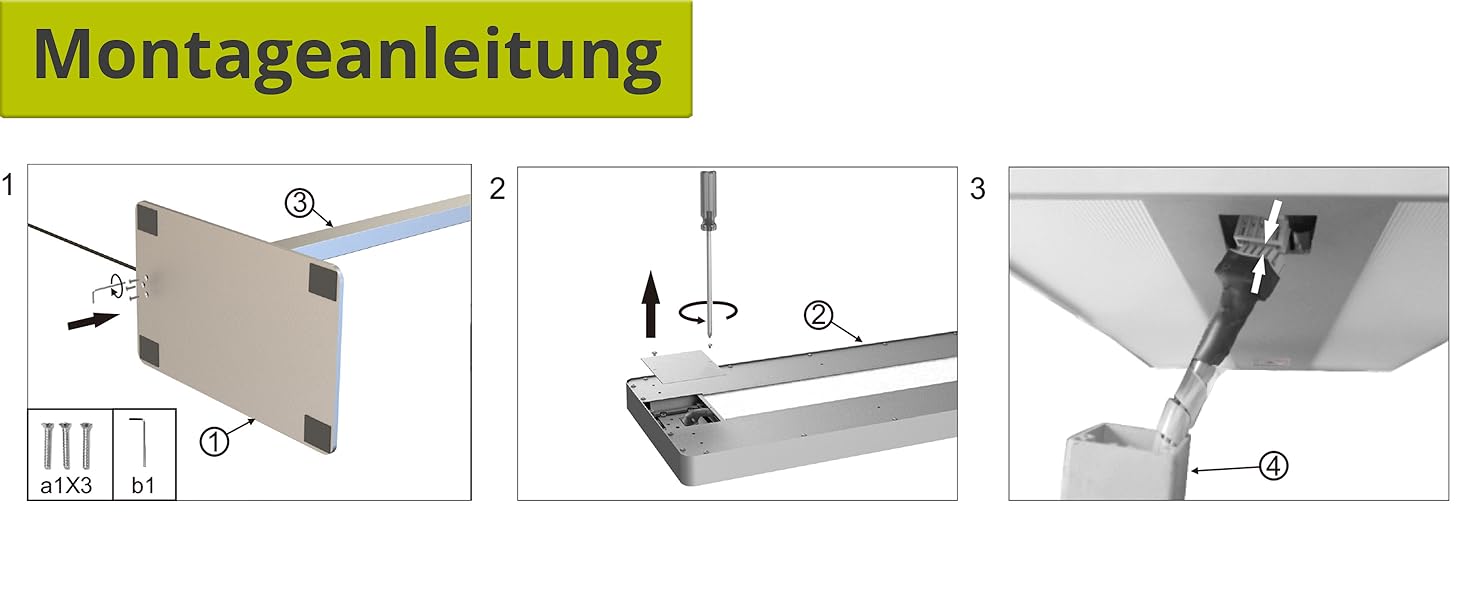 Montageanleitung

1

③

①

a1X3

b1

2

②

3

④