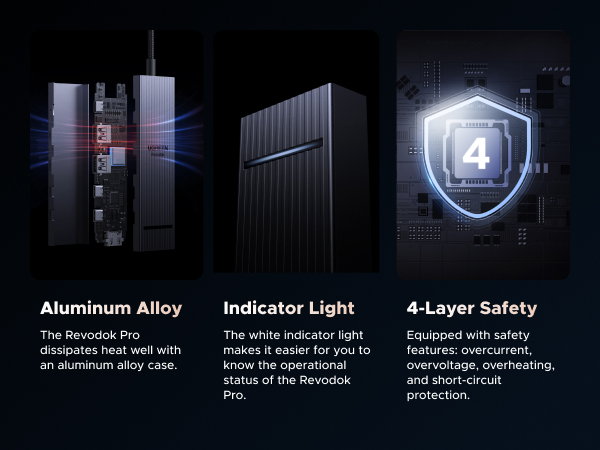 4

Aluminum Alloy

The Revodok Pro dissipates heat well with an aluminum alloy case.

Indicator Light

The white indicator light makes it easier for you to know the operational status of the Revodok Pro.

4-Layer Safety

Equipped with safety features: overcurrent, overvoltage, overheating, and short-circuit protection.