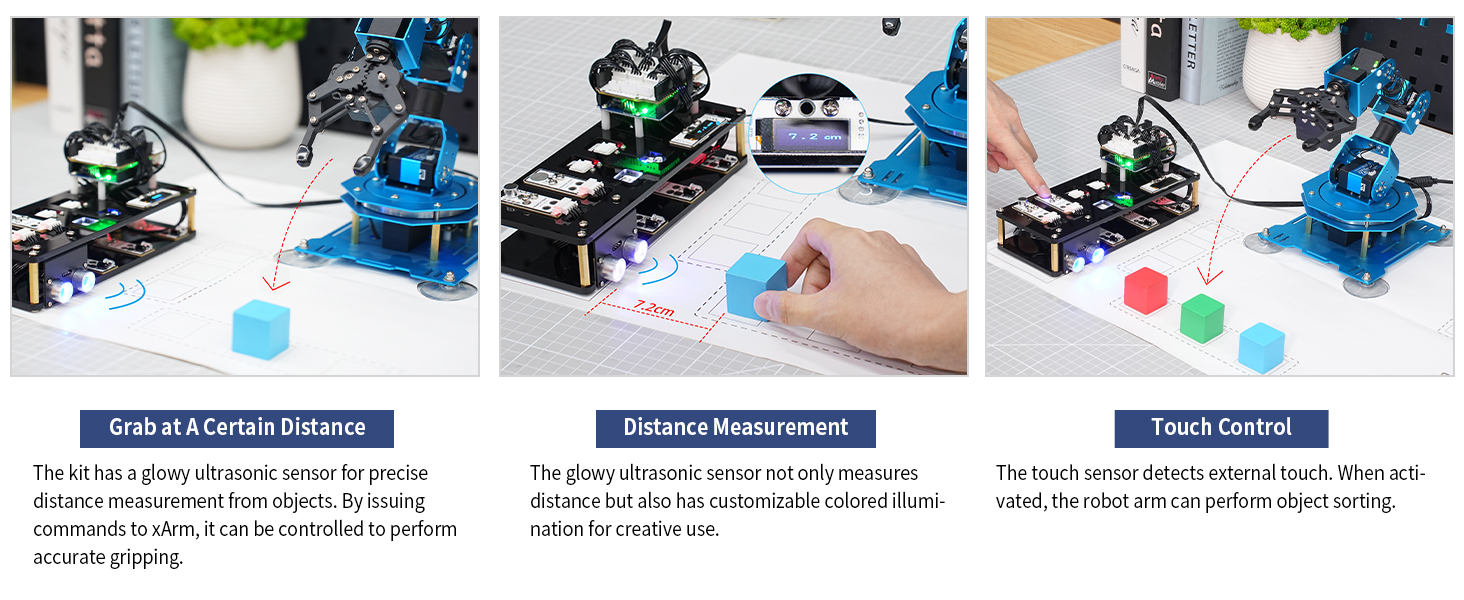 7.2 cm

7.2cm

LETTER

Grab at A Certain Distance

The kit has a glowy ultrasonic sensor for precise distance measurement from objects. By issuing commands to xArm, it can be controlled to perform accurate gripping.

Distance Measurement

The glowy ultrasonic sensor not only measures distance but also has customizable colored illumination for creative use.

Touch Control

The touch sensor detects external touch. When activated, the robot arm can perform object sorting.