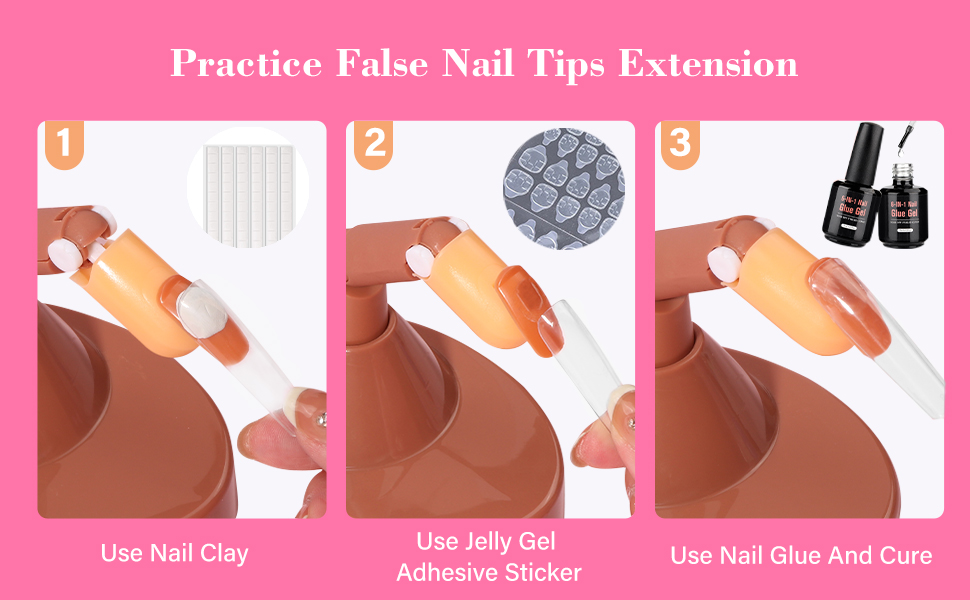 Practice False Nail Tips Extension

1

Use Nail Clay

2

Use Jelly Gel Adhesive Sticker

3

6-IN-1 Nail Glue Gel

6-IN-1 Nail Glue Gel

Use Nail Glue And Cure