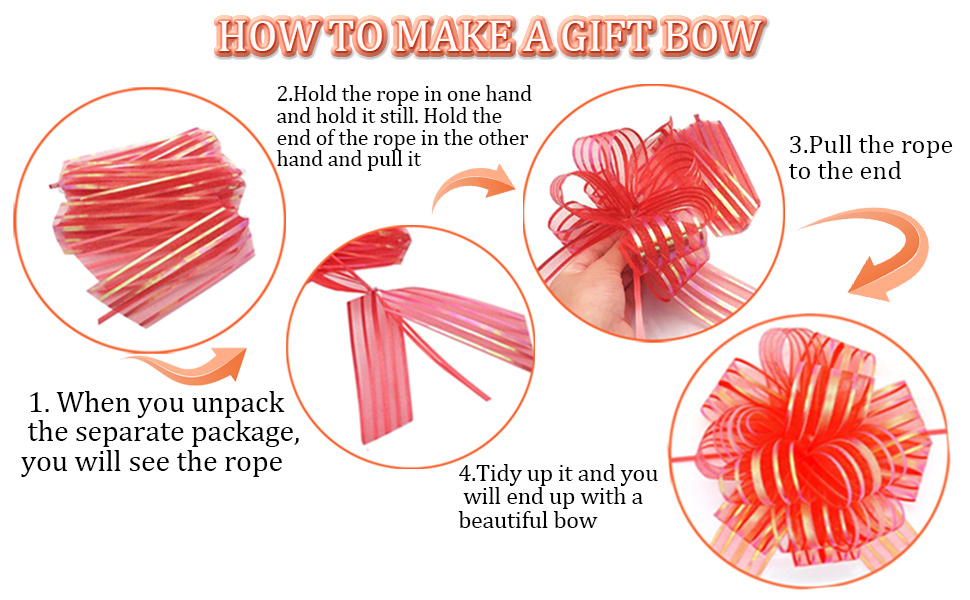 HOW TO MAKE A GIFT BOW

1. When you unpack the separate package, you will see the rope

2.Hold the rope in one hand and hold it still. Hold the end of the rope in the other hand and pull it

3.Pull the rope to the end

4.Tidy up it and you will end up with a beautiful bow