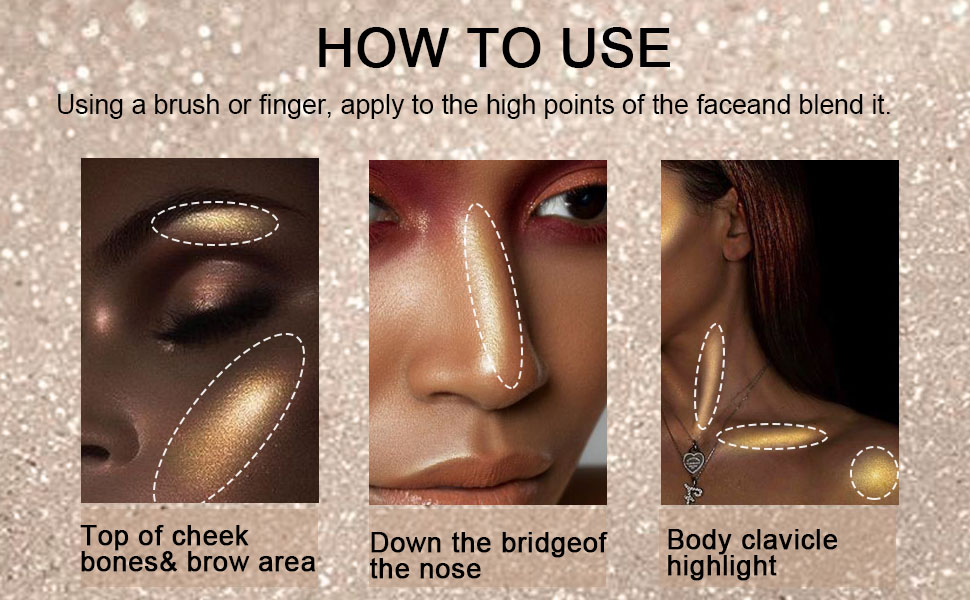 HOW TO USE

Using a brush or finger, apply to the high points of the faceand blend it.

Top of cheek bones& brow area

Down the bridgeof the nose

Body clavicle highlight