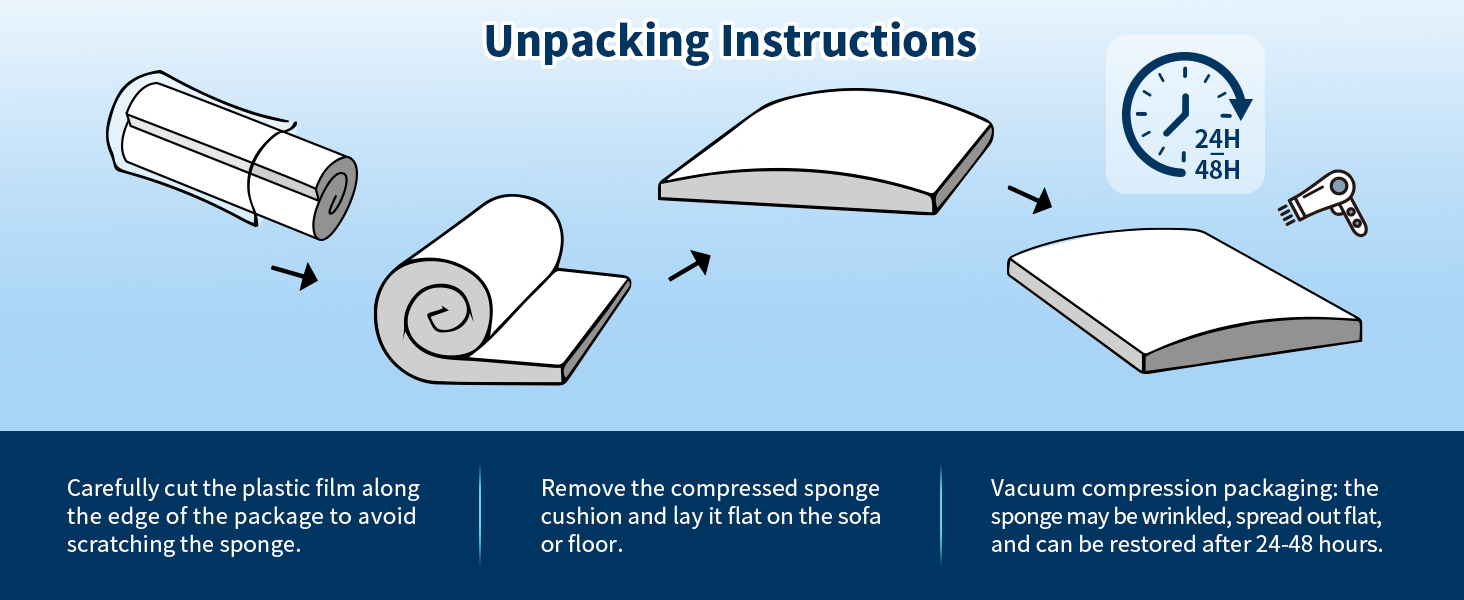 Unpacking Instructions

24H
48H

Carefully cut the plastic film along the edge of the package to avoid scratching the sponge.

Remove the compressed sponge cushion and lay it flat on the sofa or floor.

Vacuum compression packaging: the sponge may be wrinkled, spread out flat, and can be restored after 24-48 hours.