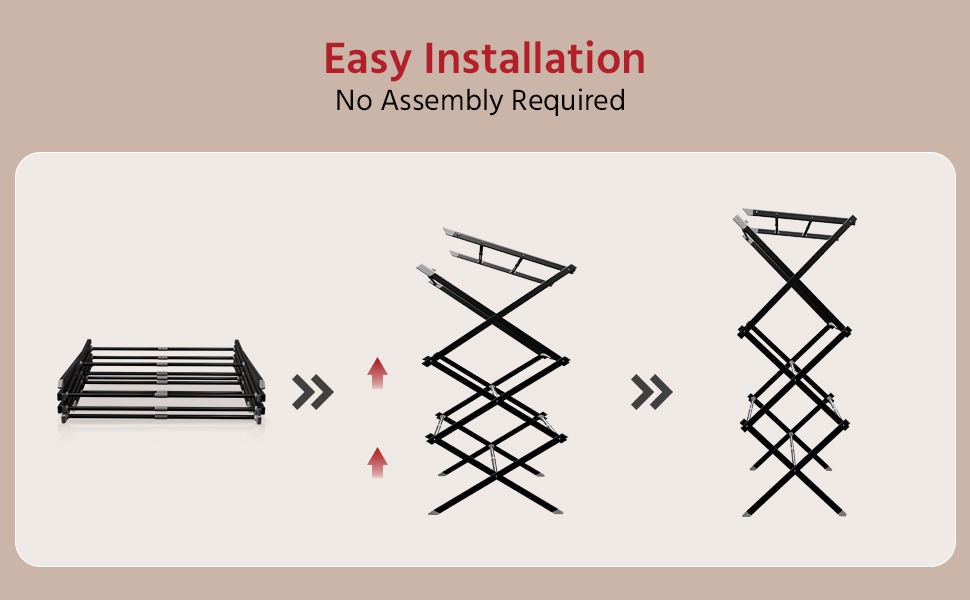 Easy Installation
No Assembly Required