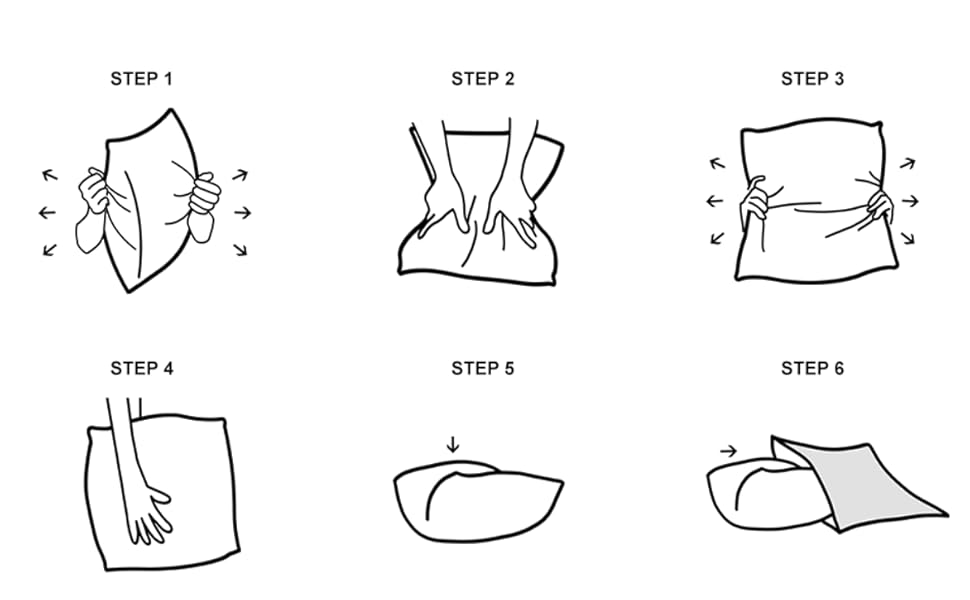 STEP 1

STEP 2

STEP 3

STEP 4

STEP 5

STEP 6