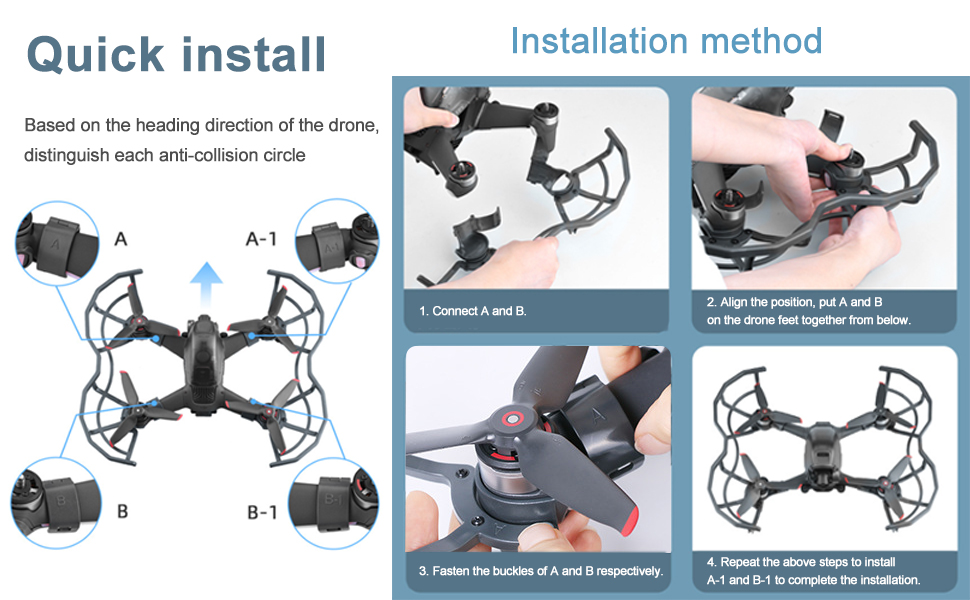 Quick install

Based on the heading direction of the drone, distinguish each anti-collision circle

A
A-1
B
B-1

Installation method

1. Connect A and B.

2. Align the position, put A and B on the drone feet together from below.

3. Fasten the buckles of A and B respectively.

4. Repeat the above steps to install A-1 and B-1 to complete the installation.