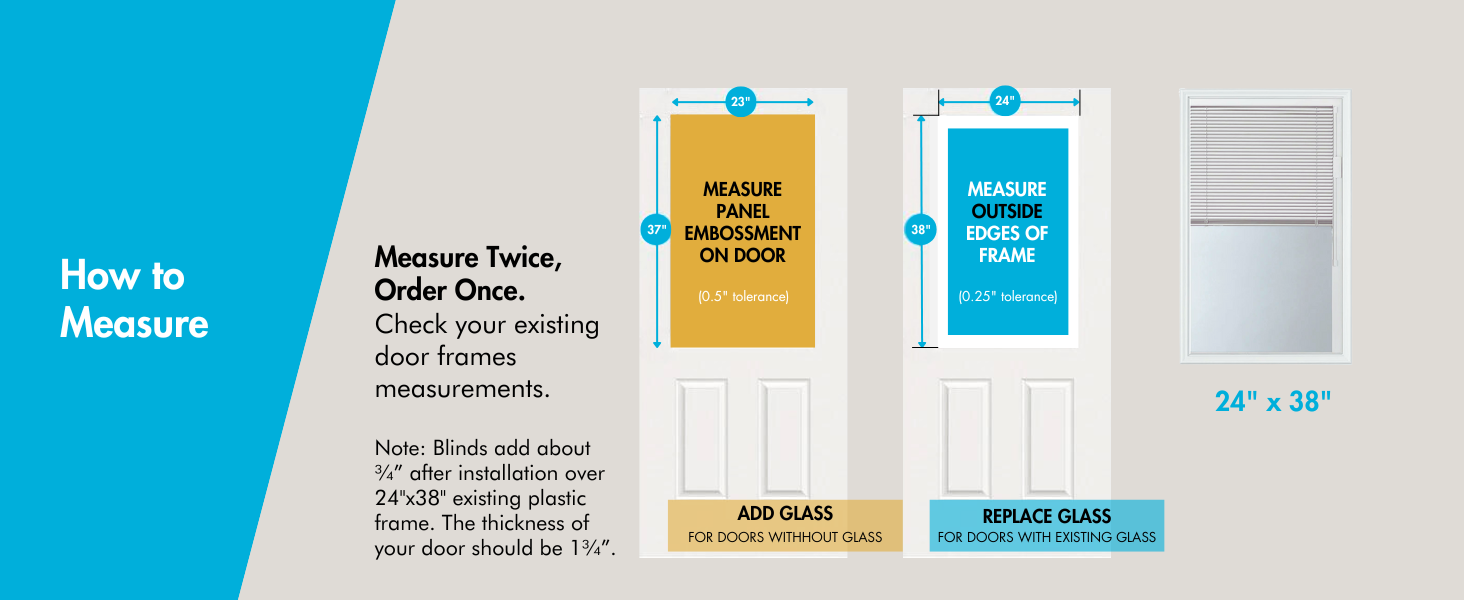 How to Measure

Measure Twice, Order Once.
Check your existing door frames measurements.

Note: Blinds add about ¾" after installation over 24"x38" existing plastic frame. The thickness of your door should be 1¾".

23"

37"

MEASURE PANEL EMBOSSMENT ON DOOR

(0.5" tolerance)

ADD GLASS
FOR DOORS WITHHOUT GLASS

24"

38"

MEASURE OUTSIDE EDGES OF FRAME

(0.25" tolerance)

REPLACE GLASS
FOR DOORS WITH EXISTING GLASS

24" x 38"