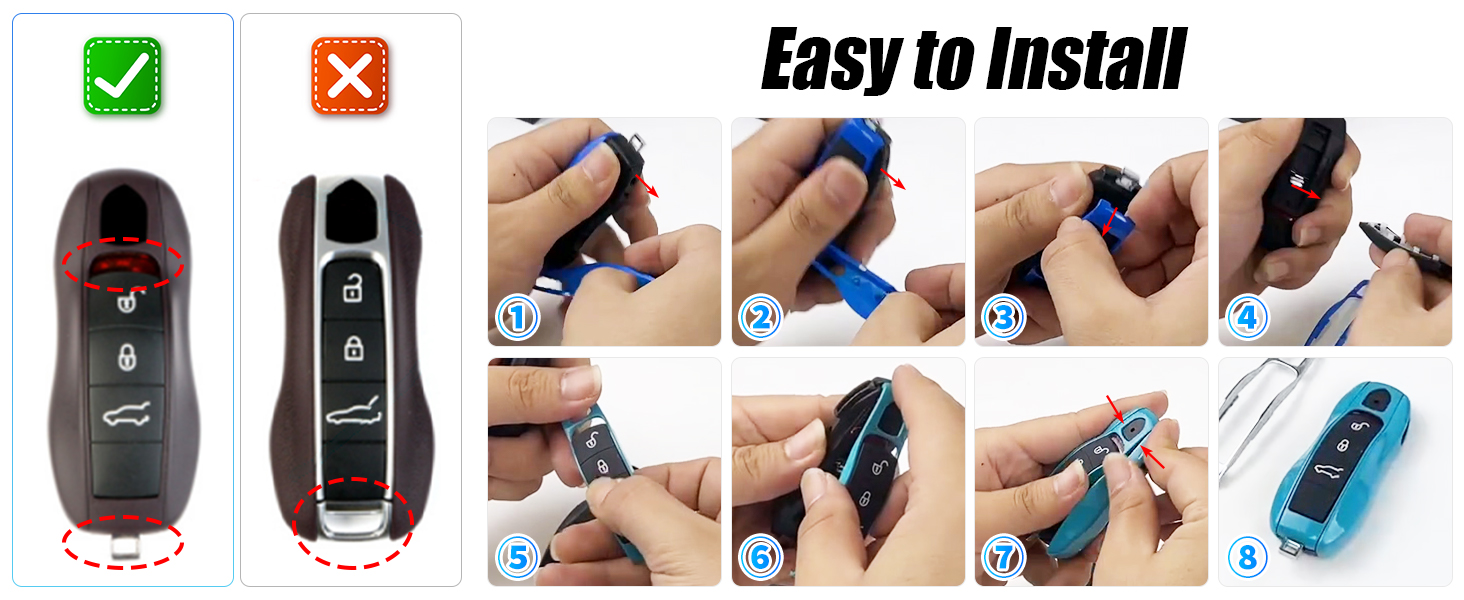 Easy to Install

1

2

3

4

5

6

7

8