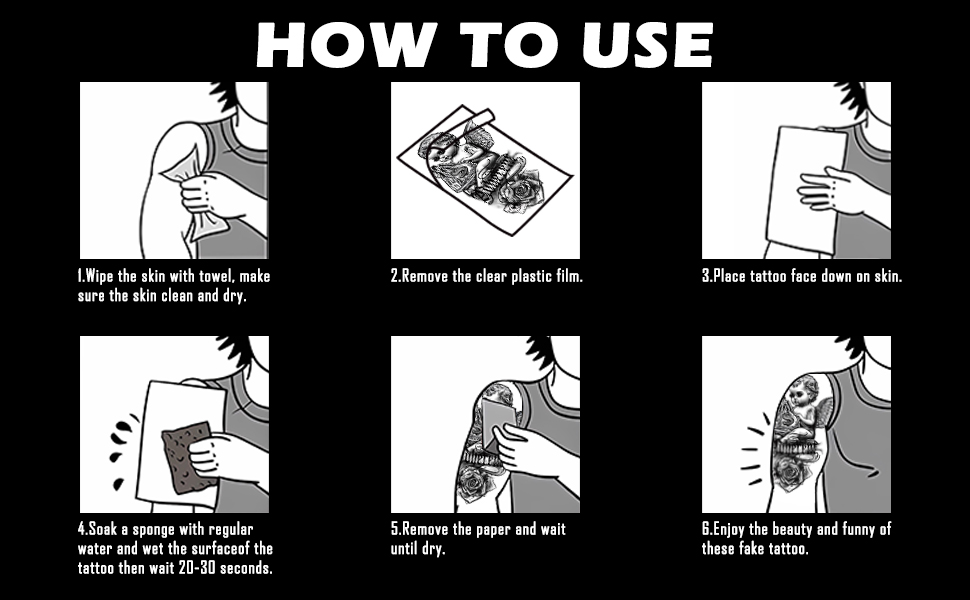 HOW TO USE

1.Wipe the skin with towel, make sure the skin clean and dry.

2.Remove the clear plastic film.

3.Place tattoo face down on skin.

4.Soak a sponge with regular water and wet the surfaceof the tattoo then wait 20-30 seconds.

5.Remove the paper and wait until dry.

6.Enjoy the beauty and funny of these fake tattoo.