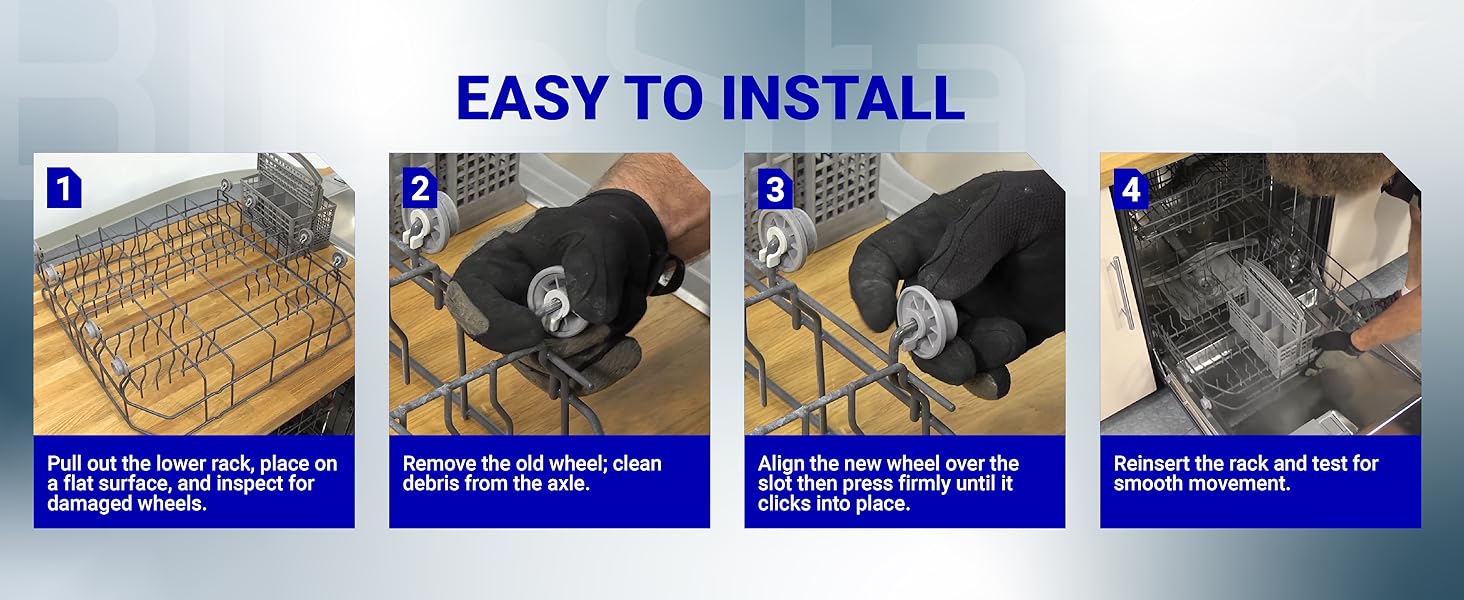 EASY TO INSTALL

1

Pull out the lower rack, place on a flat surface, and inspect for damaged wheels.

2

Remove the old wheel; clean debris from the axle.

3

Align the new wheel over the slot then press firmly until it clicks into place.

4

Reinsert the rack and test for smooth movement.