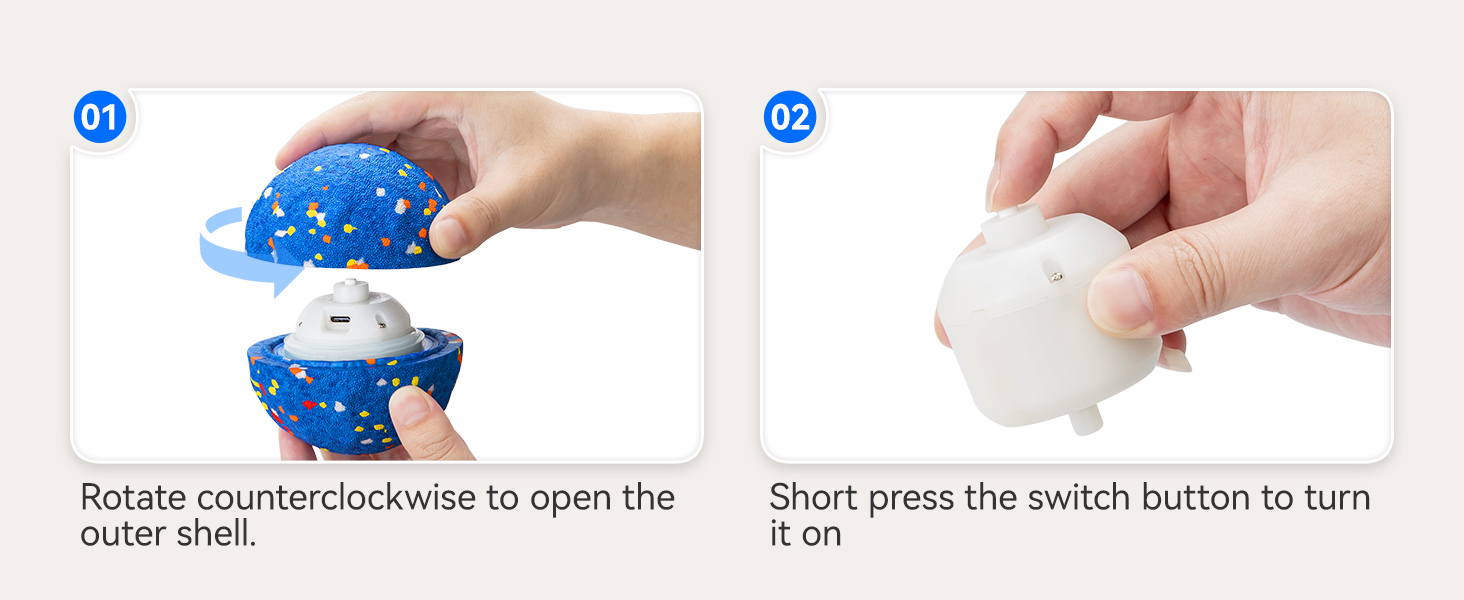 01

Rotate counterclockwise to open the outer shell.

02

Short press the switch button to turn it on