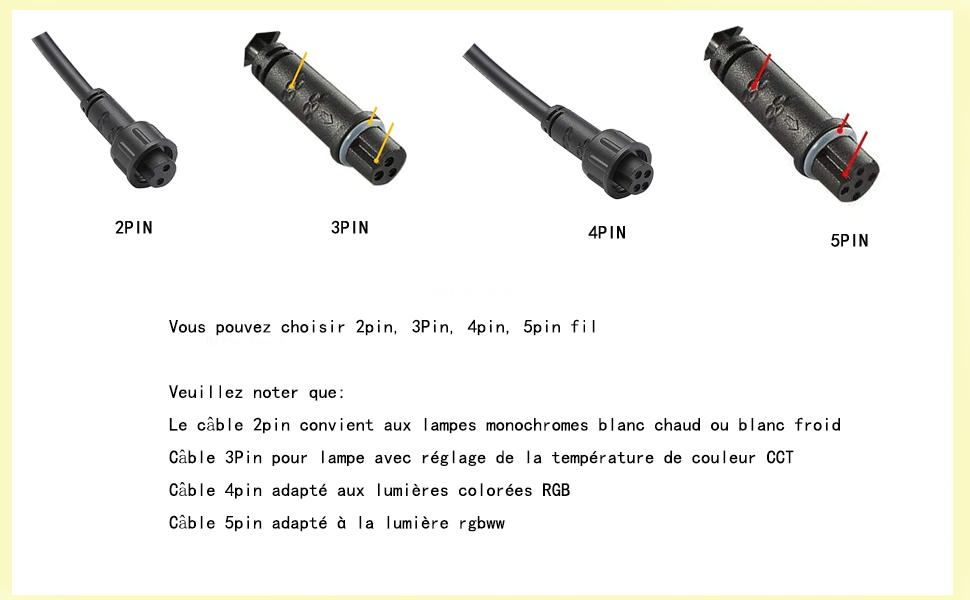 2PIN

3PIN

4PIN

5PIN

Vous pouvez choisir 2pin, 3Pin, 4pin, 5pin fil

Veuillez noter que:

Le câble 2pin convient aux lampes monochromes blanc chaud ou blanc froid

Câble 3Pin pour lampe avec réglage de la température de couleur CCT

Câble 4pin adapté aux lumières colorées RGB

Câble 5pin adapté à la lumière rgbww