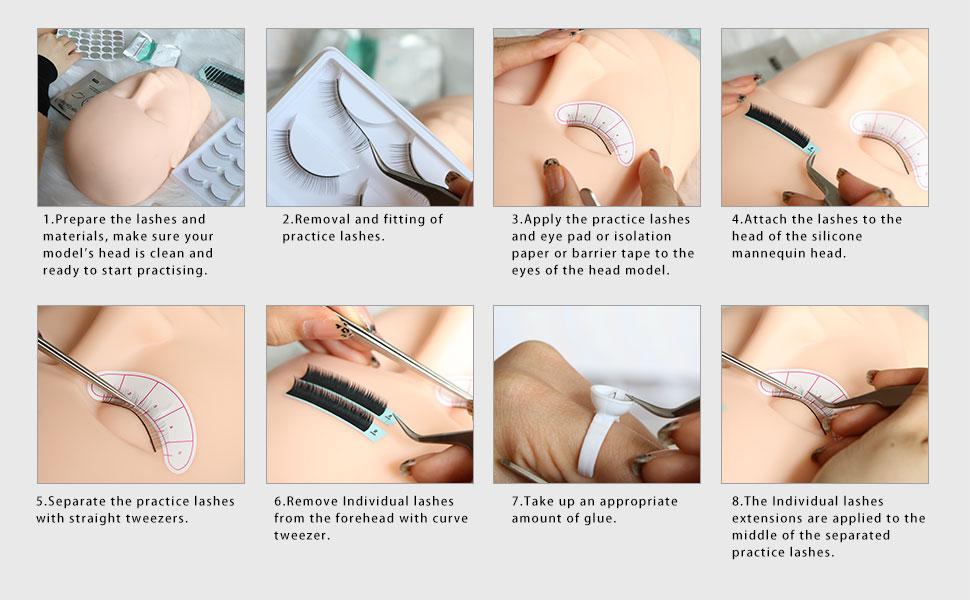 1.Prepare the lashes and materials, make sure your model's head is clean and ready to start practising.

2.Removal and fitting of practice lashes.

3.Apply the practice lashes and eye pad or isolation paper or barrier tape to the eyes of the head model.

4.Attach the lashes to the head of the silicone mannequin head.

5.Separate the practice lashes with straight tweezers.

6.Remove Individual lashes from the forehead with curve tweezer.

7.Take up an appropriate amount of glue.

8.The Individual lashes extensions are applied to the middle of the separated practice lashes.