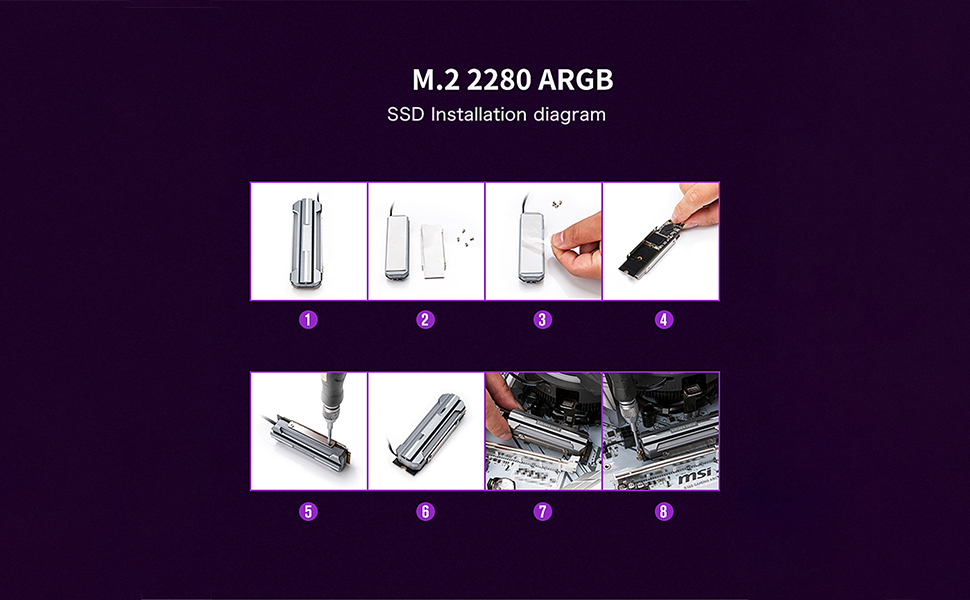 M.2 2280 ARGB

SSD Installation diagram

1

2

3

4

5

6

7

8

msi