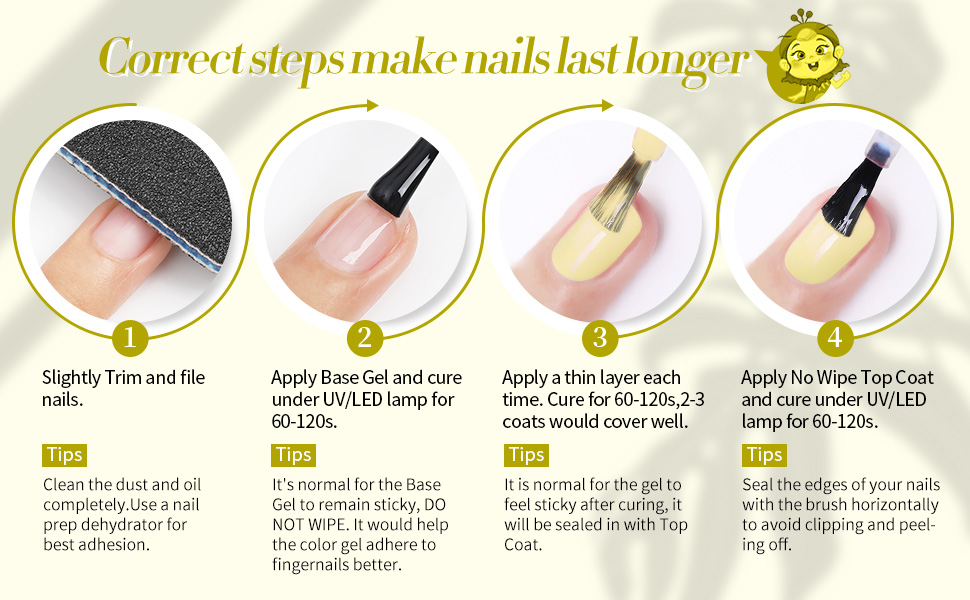 Correct steps make nails last longer

1

Slightly Trim and file nails.

Tips

Clean the dust and oil completely.Use a nail prep dehydrator for best adhesion.

2

Apply Base Gel and cure under UV/LED lamp for 60-120s.

Tips

It's normal for the Base Gel to remain sticky, DO NOT WIPE. It would help the color gel adhere to fingernails better.

3

Apply a thin layer each time. Cure for 60-120s,2-3 coats would cover well.

Tips

It is normal for the gel to feel sticky after curing, it will be sealed in with Top Coat.

4

Apply No Wipe Top Coat and cure under UV/LED lamp for 60-120s.

Tips

Seal the edges of your nails with the brush horizontally to avoid clipping and peeling off.