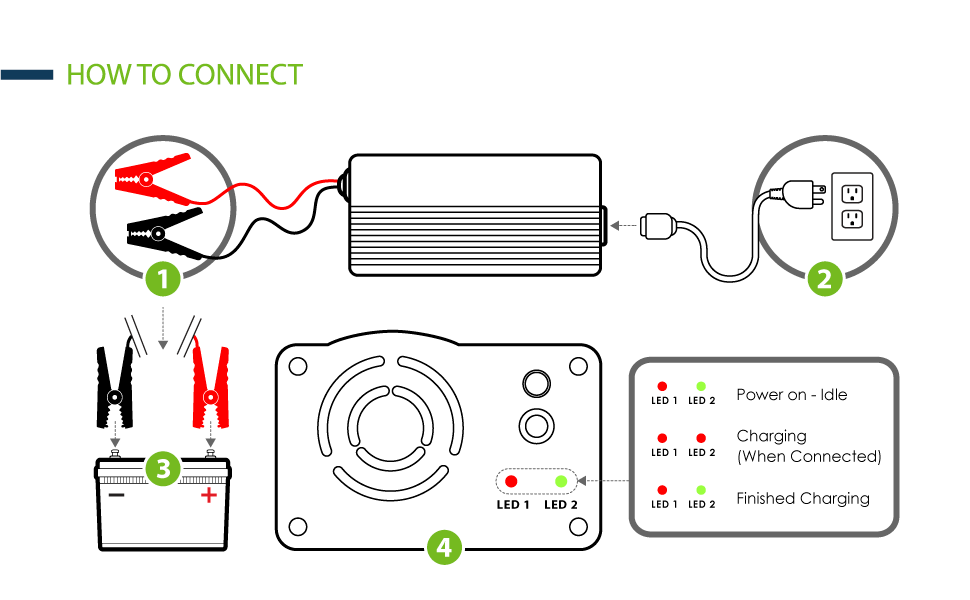 HOW TO CONNECT

1

2

3

−

+

LED 1 LED 2

4

LED 1 LED 2 Power on - Idle

LED 1 LED 2 Charging (When Connected)

LED 1 LED 2 Finished Charging