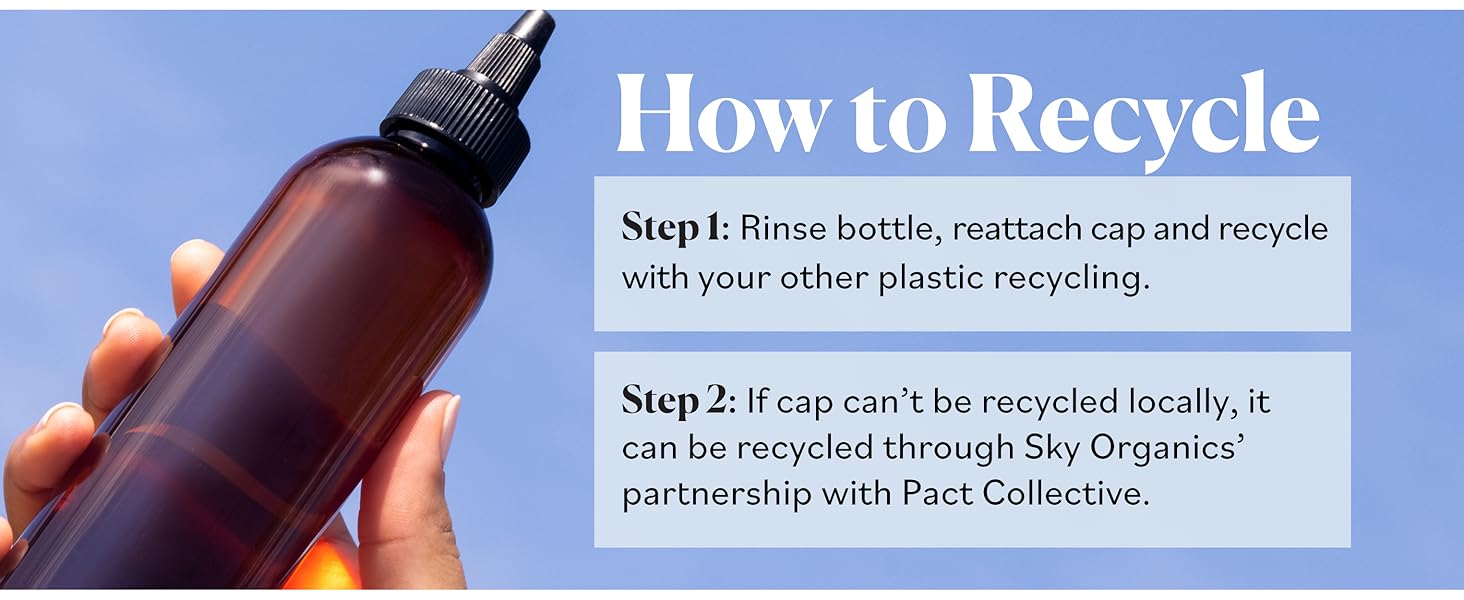 How to Recycle

Step 1: Rinse bottle, reattach cap and recycle with your other plastic recycling.

Step 2: If cap can’t be recycled locally, it can be recycled through Sky Organics’ partnership with Pact Collective.