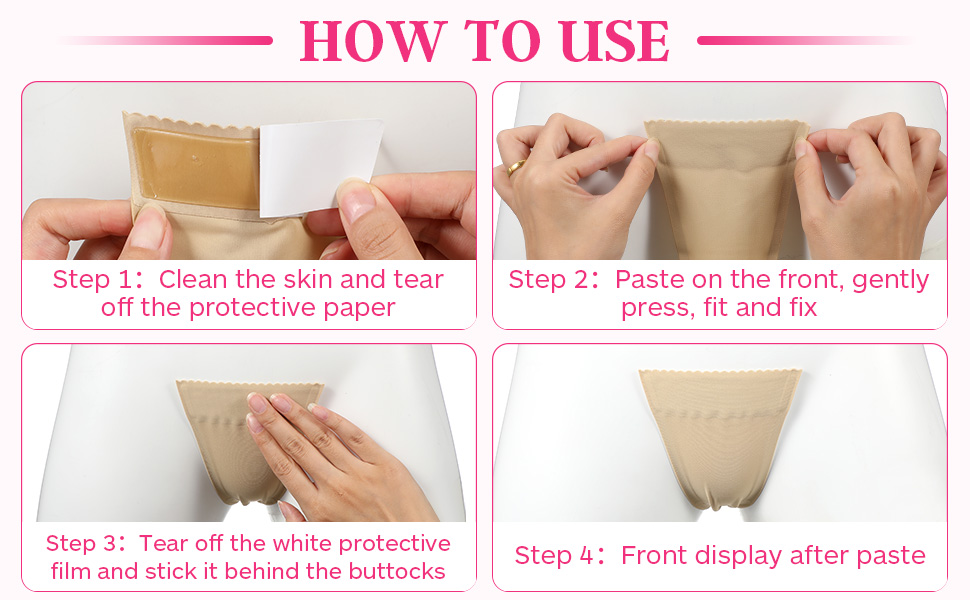 HOW TO USE

Step 1：Clean the skin and tear off the protective paper

Step 2：Paste on the front, gently press, fit and fix

Step 3：Tear off the white protective film and stick it behind the buttocks

Step 4：Front display after paste