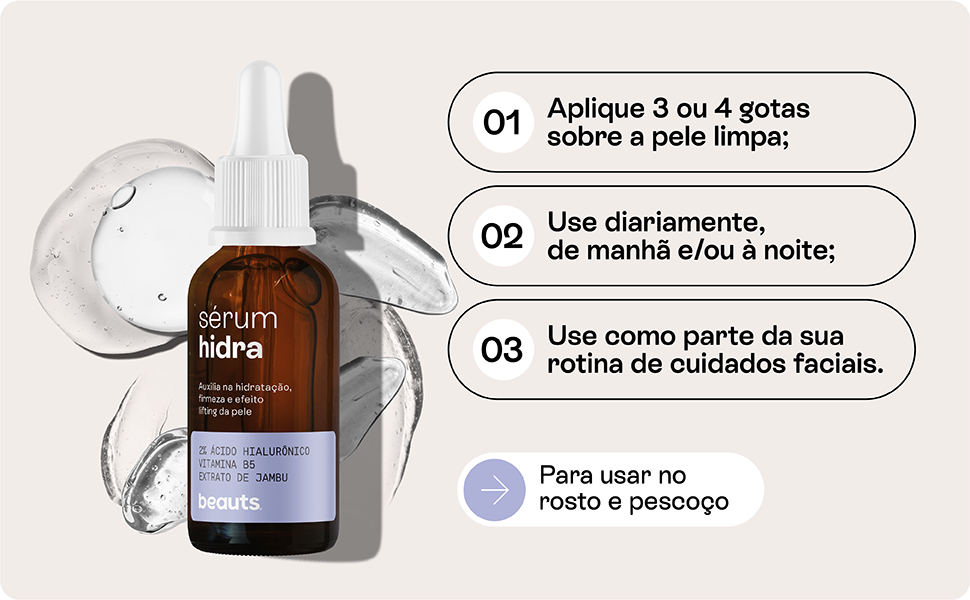 sérum
hidra

Auxilia na hidratação, firmeza e efeito lifting da pele

2% ÁCIDO HIALURÔNICO
VITAMINA B5
EXTRATO DE JAMBU

beauts.

01 Aplique 3 ou 4 gotas sobre a pele limpa;

02 Use diariamente, de manhã e/ou à noite;

03 Use como parte da sua rotina de cuidados faciais.

Para usar no rosto e pescoço