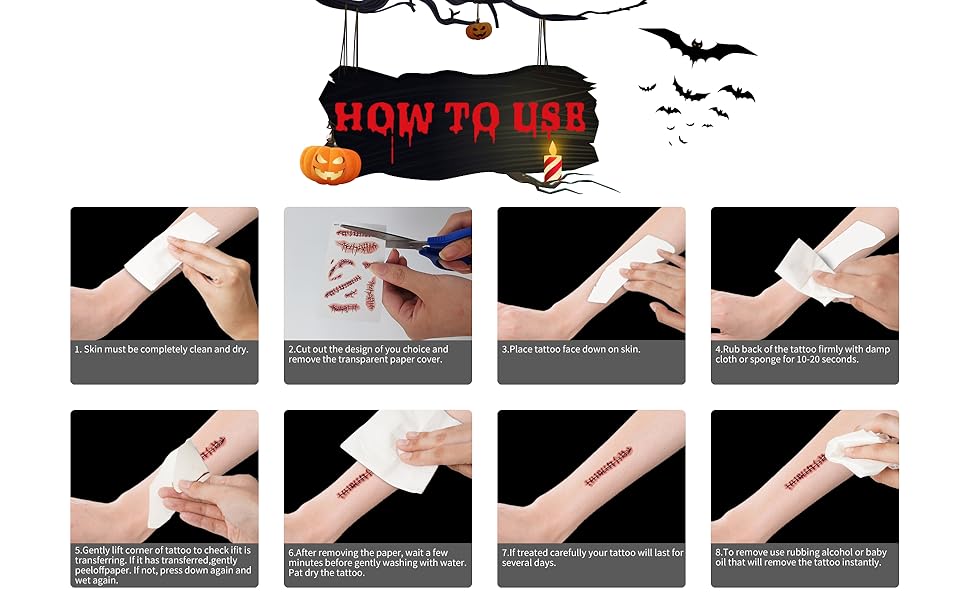 HOW TO USE

1. Skin must be completely clean and dry.

2.Cut out the design of you choice and remove the transparent paper cover.

3.Place tattoo face down on skin.

4.Rub back of the tattoo firmly with damp cloth or sponge for 10-20 seconds.

5.Gently lift corner of tattoo to check ifit is transferring. If it has transferred,gently peeloffpaper. If not, press down again and wet again.

6.After removing the paper, wait a few minutes before gently washing with water. Pat dry the tattoo.

7.If treated carefully your tattoo will last for several days.

8.To remove use rubbing alcohol or baby oil that will remove the tattoo instantly.