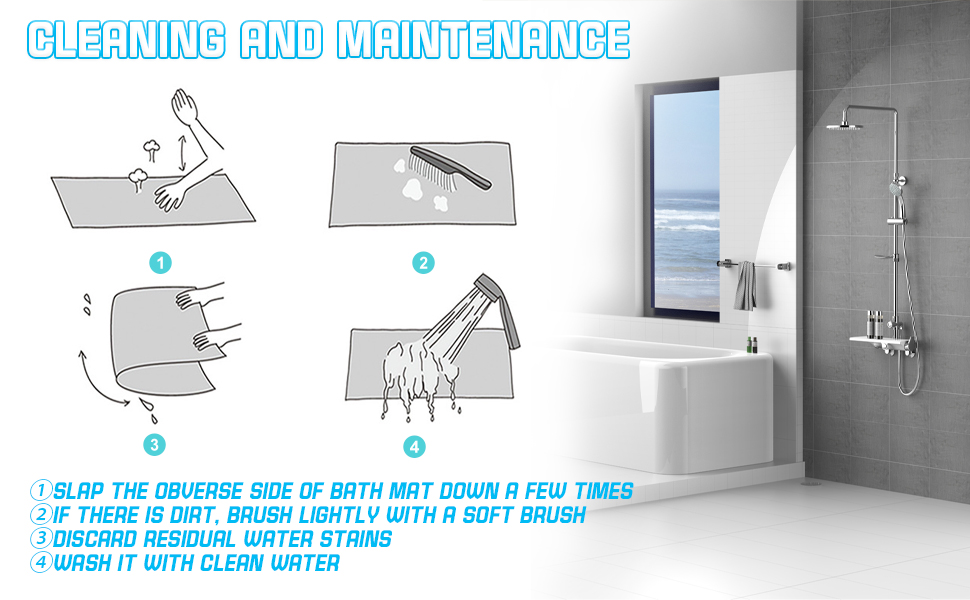 CLEANING AND MAINTENANCE

1

2

3

4

①SLAP THE OBVERSE SIDE OF BATH MAT DOWN A FEW TIMES
②IF THERE IS DIRT, BRUSH LIGHTLY WITH A SOFT BRUSH
③DISCARD RESIDUAL WATER STAINS
④WASH IT WITH CLEAN WATER