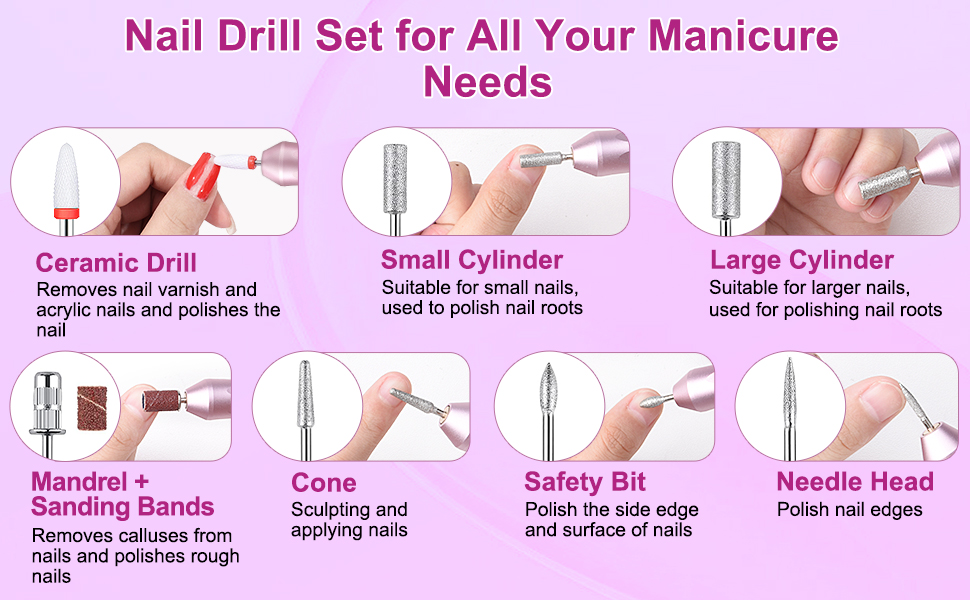 Nail Drill Set for All Your Manicure Needs

Ceramic Drill
Removes nail varnish and acrylic nails and polishes the nail

Small Cylinder
Suitable for small nails, used to polish nail roots

Large Cylinder
Suitable for larger nails, used for polishing nail roots

Mandrel + Sanding Bands
Removes calluses from nails and polishes rough nails

Cone
Sculpting and applying nails

Safety Bit
Polish the side edge and surface of nails

Needle Head
Polish nail edges