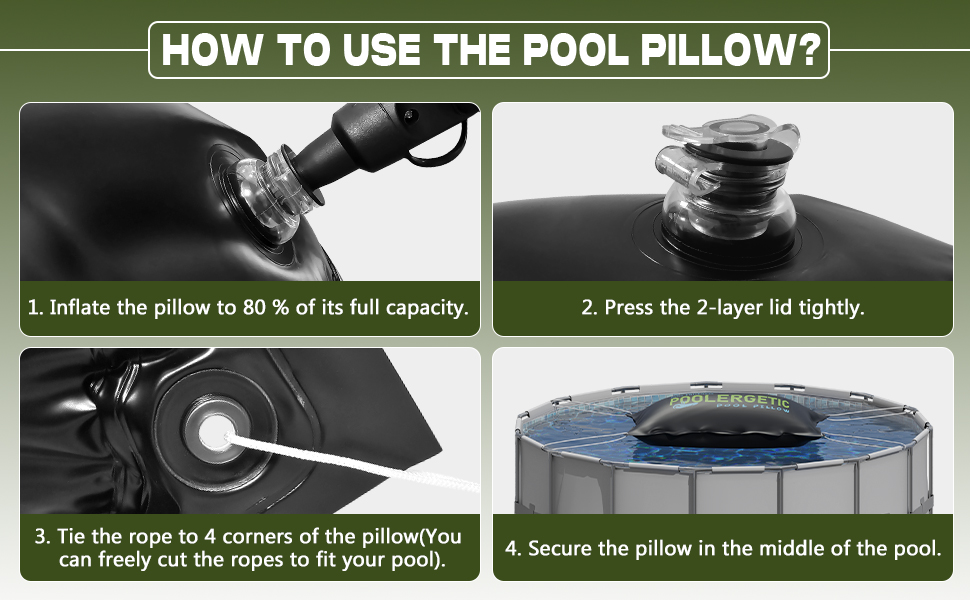 HOW TO USE THE POOL PILLOW?

1. Inflate the pillow to 80 % of its full capacity.

2. Press the 2-layer lid tightly.

3. Tie the rope to 4 corners of the pillow(You can freely cut the ropes to fit your pool).

POOLERGETIC
POOL PILLOW

4. Secure the pillow in the middle of the pool.